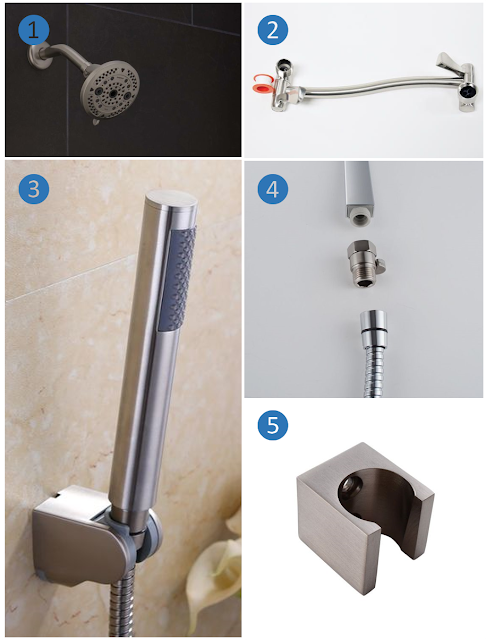 1

2

3

4

5