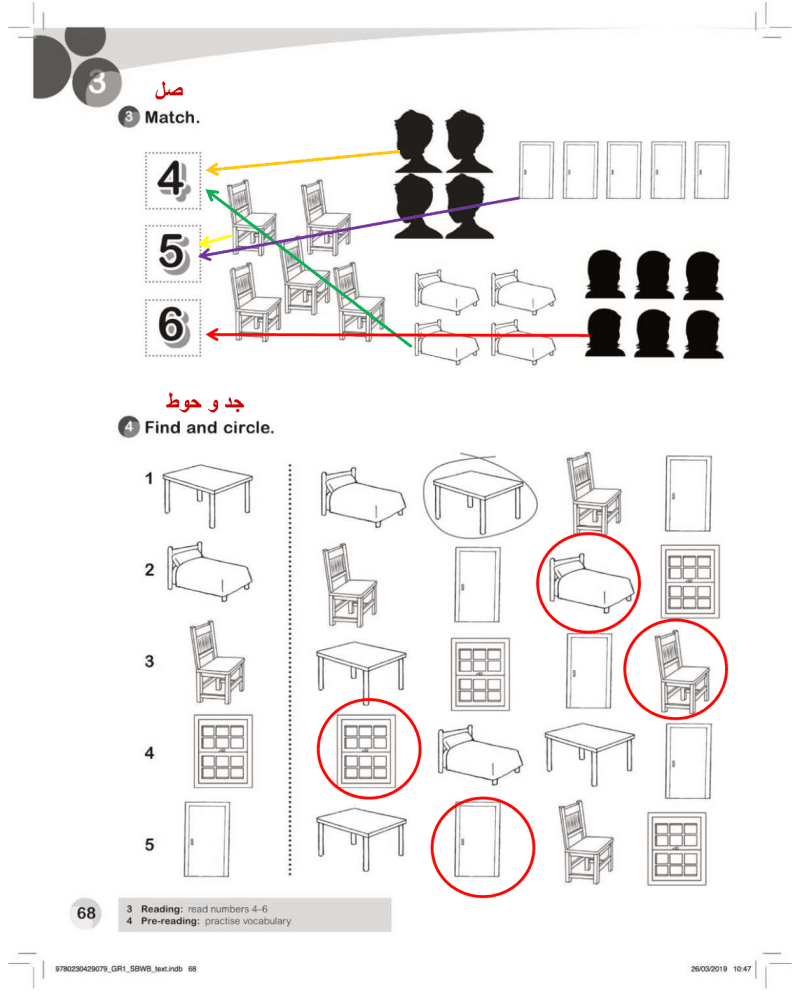 3

صل

3 Match.

4

5

6

جد و حوط

4 Find and circle.

1

2

3

4

5

68

3 Reading: read numbers 4–6
4 Pre-reading: practise vocabulary

9780230429079_GR1_SBWB_text.indb 68

26/03/2019 10:47