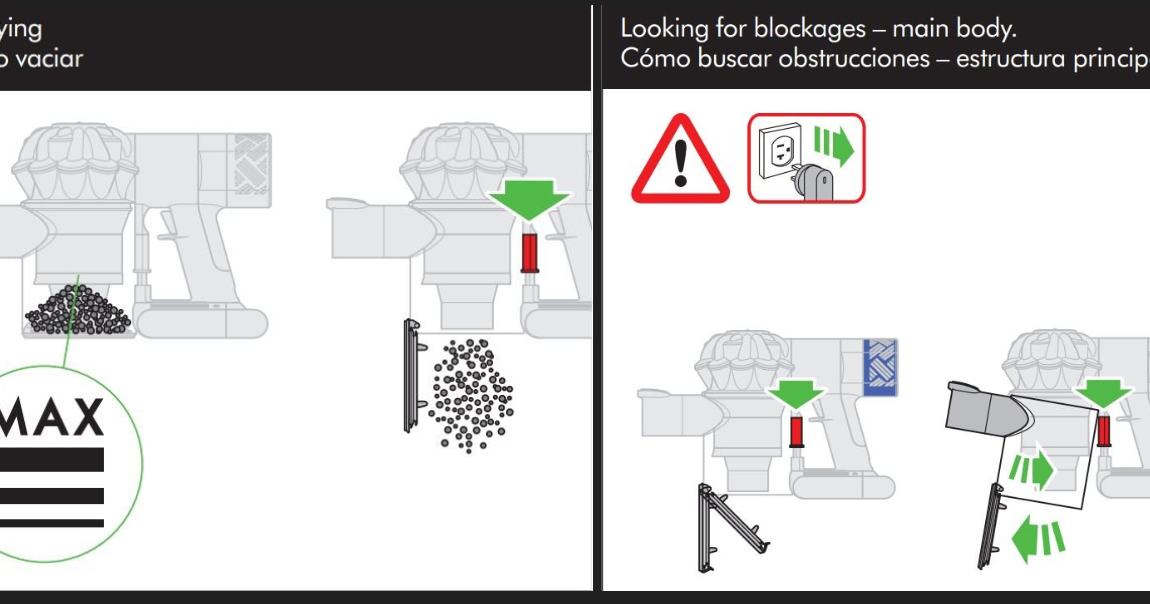 ying
o vaciar

MAX

Looking for blockages – main body.
Cómo buscar obstrucciones – estructura princip