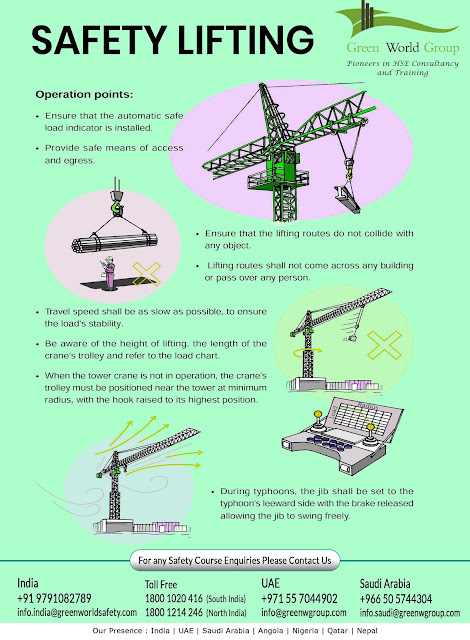 SAFETY LIFTING

Green World Group
Pioneers in HSE Consultancy and Training

Operation points:

• Ensure that the automatic safe load indicator is installed.

• Provide safe means of access and egress.

• Ensure that the lifting routes do not collide with any object.

• Lifting routes shall not come across any building or pass over any person.

• Travel speed shall be as slow as possible, to ensure the load's stability.

• Be aware of the height of lifting, the length of the crane's trolley and refer to the load chart.

• When the tower crane is not in operation, the crane's trolley must be positioned near the tower at minimum radius, with the hook raised to its highest position.

• During typhoons, the jib shall be set to the typhoon's leeward side with the brake released allowing the jib to swing freely.

For any Safety Course Enquiries Please Contact Us

India
+91 9791082789
info.india@greenworldsafety.com

Toll Free
1800 1020 416 (South India)
1800 1214 246 (North India)

UAE
+971 55 7044902
info@greenwgroup.com

Saudi Arabia
+966 50 5744304
info.saudi@greenwgroup.com

Our Presence : India | UAE | Saudi Arabia | Angola | Nigeria | Qatar | Nepal