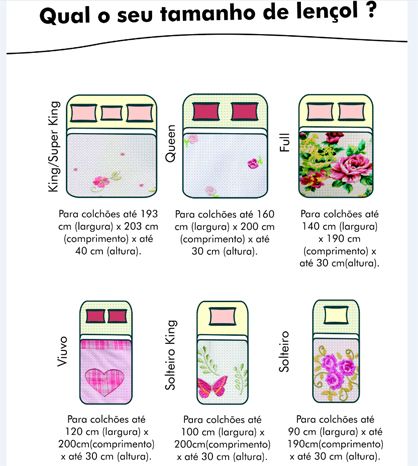 Qual o seu tamanho de lençol ?

King/Super King

Para colchões até 193 cm (largura) x 203 cm (comprimento) x até 40 cm (altura).

Queen

Para colchões até 160 cm (largura) x 200 cm (comprimento) x até 30 cm (altura).

Full

Para colchões até 140 cm (largura) x 190 cm (comprimento) x até 30 cm(altura).

Viuvo

Para colchões até 120 cm (largura) x 200cm(comprimento) x até 30 cm (altura).

Solteiro King

Para colchões até 100 cm (largura) x 200cm(comprimento) x até 30 cm (altura).

Solteiro

Para colchões até 90 cm (largura) x até 190cm(comprimento) x até 30 cm (altura).