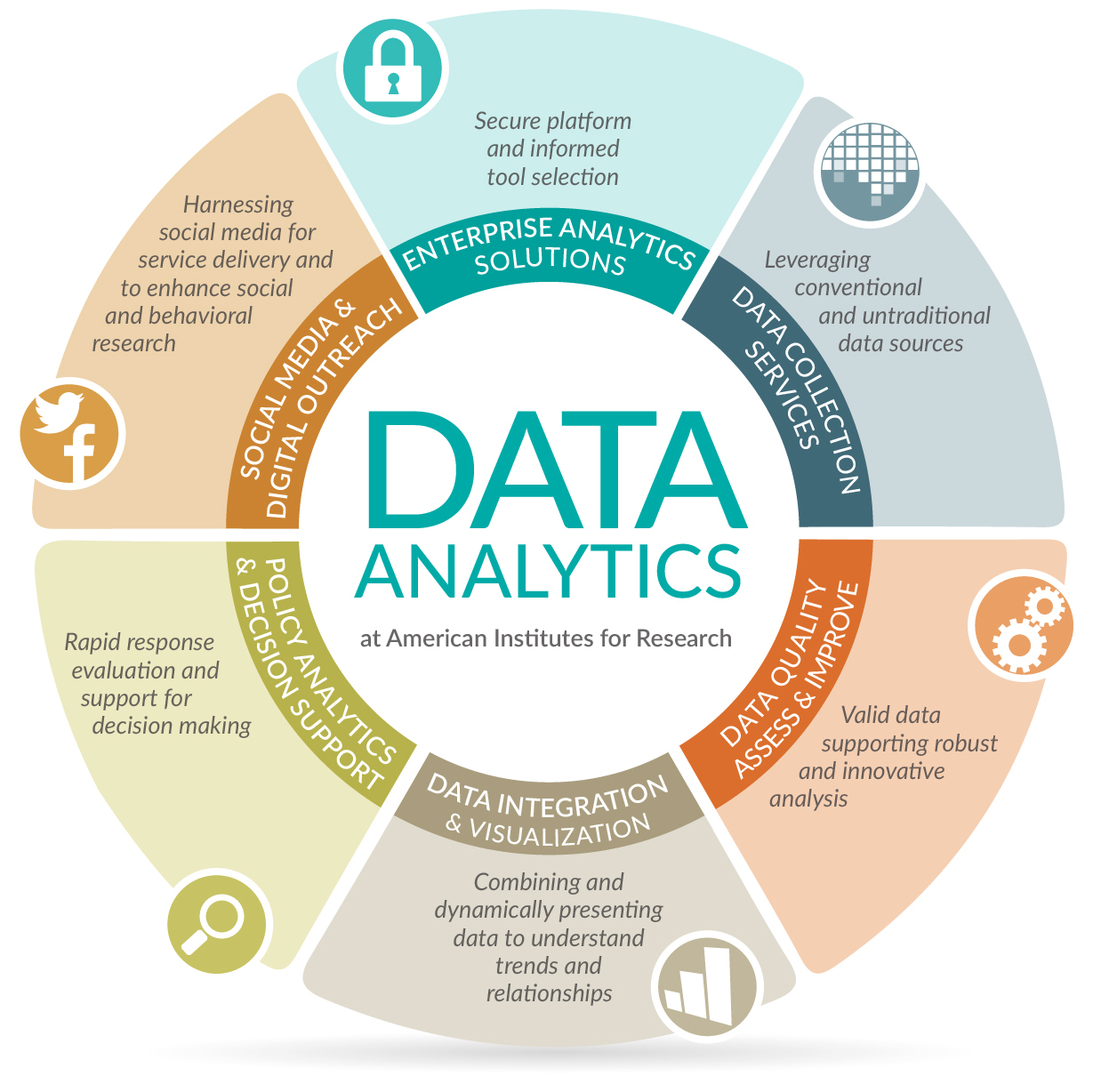 DATA ANALYTICS

at American Institutes for Research

ENTERPRISE ANALYTICS SOLUTIONS

Secure platform and informed tool selection

DATA COLLECTION SERVICES

Leveraging conventional and untraditional data sources

DATA QUALITY ASSESS & IMPROVE

Valid data supporting robust and innovative analysis

DATA INTEGRATION & VISUALIZATION

Combining and dynamically presenting data to understand trends and relationships

POLICY ANALYTICS & DECISION SUPPORT

Rapid response evaluation and support for decision making

SOCIAL MEDIA & DIGITAL OUTREACH

Harnessing social media for service delivery and to enhance social and behavioral research