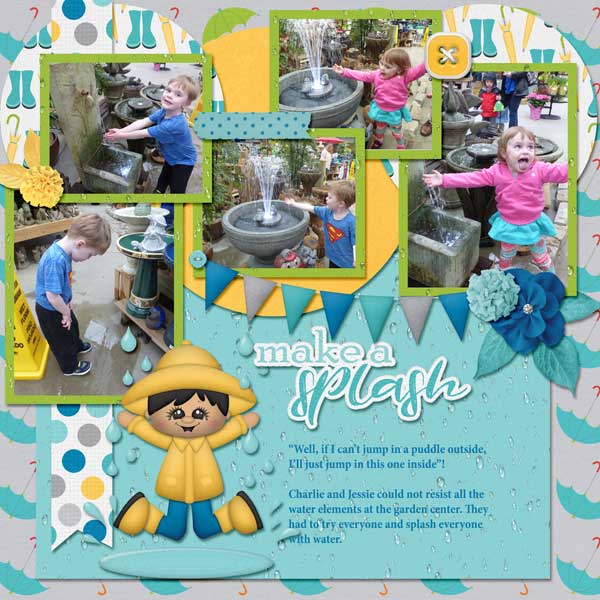 make a splash

"Well, if I can't jump in a puddle outside, I'll just jump in this one inside"!

Charlie and Jessie could not resist all the water elements at the garden center. They had to try everyone and splash everyone with water.