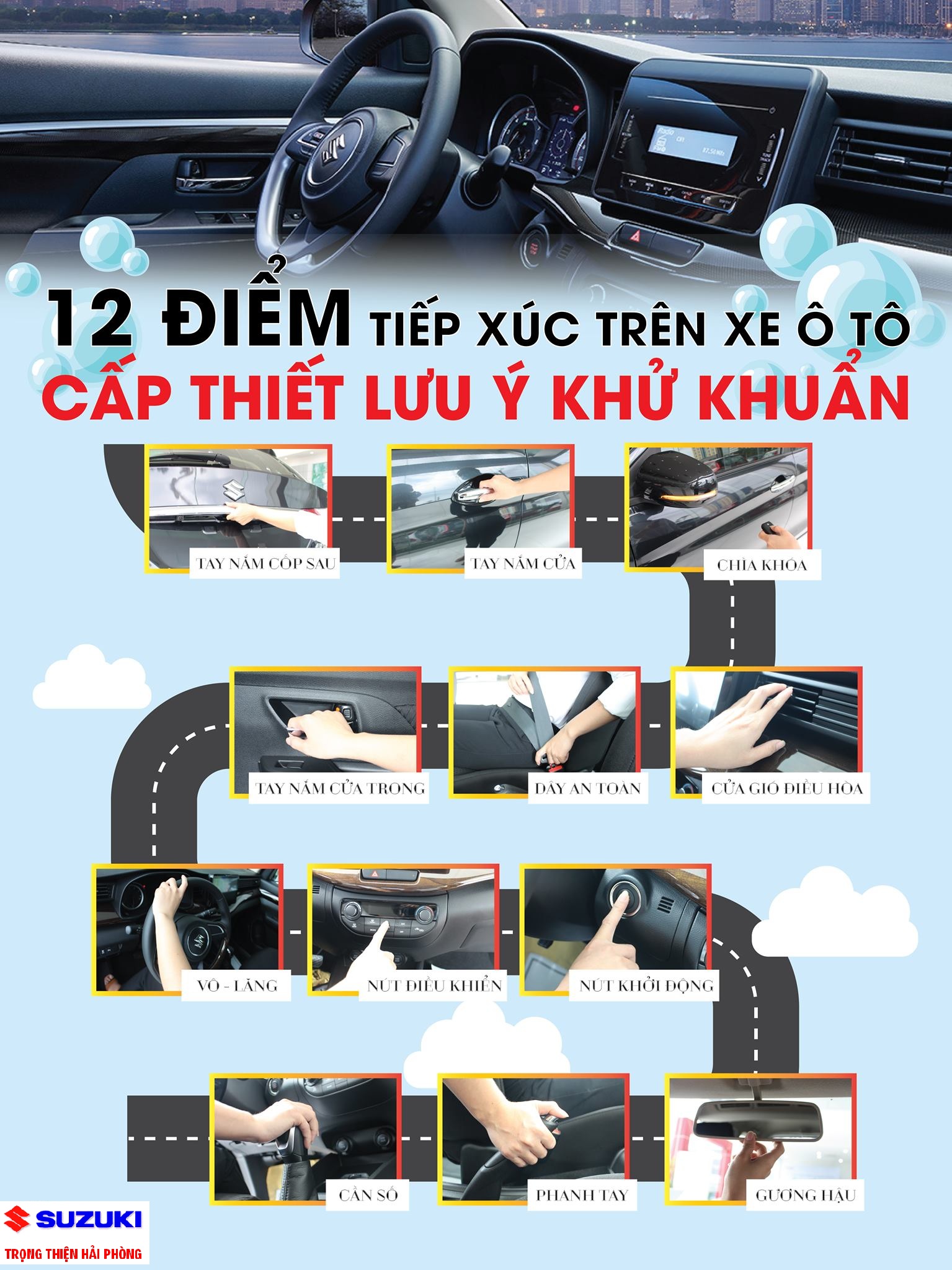 12 ĐIỂM TIẾP XÚC TRÊN XE Ô TÔ
CẤP THIẾT LƯU Ý KHỬ KHUẨN

TAY NẮM CỐP SAU
TAY NẮM CỬA
CHÌA KHÓA
TAY NẮM CỬA TRONG
DÂY AN TOÀN
CỬA GIÓ ĐIỀU HÒA
VÔ - LĂNG
NÚT ĐIỀU KHIỂN
NÚT KHỞI ĐỘNG
CẦN SỐ
PHANH TAY
GƯƠNG HẬU

SUZUKI
TRỌNG THIỆN HẢI PHÒNG