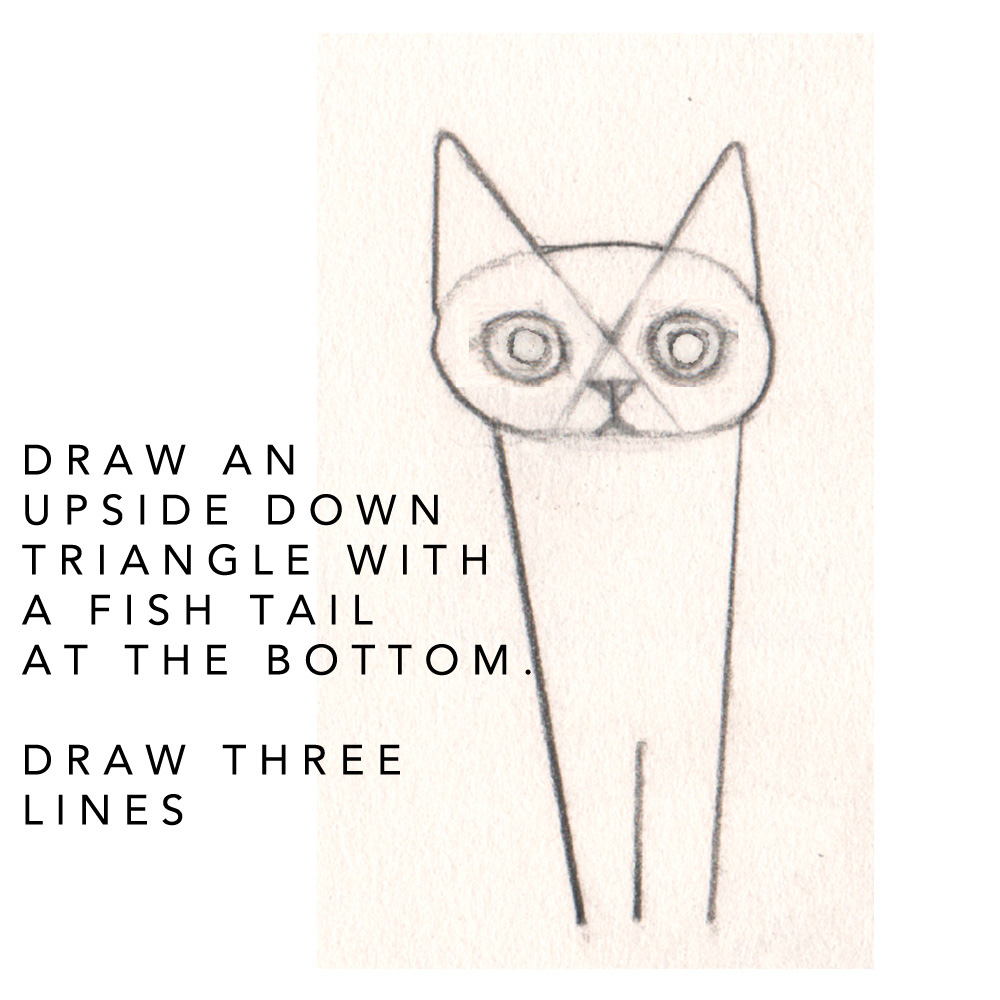 DRAW AN UPSIDE DOWN TRIANGLE WITH A FISH TAIL AT THE BOTTOM.

DRAW THREE LINES