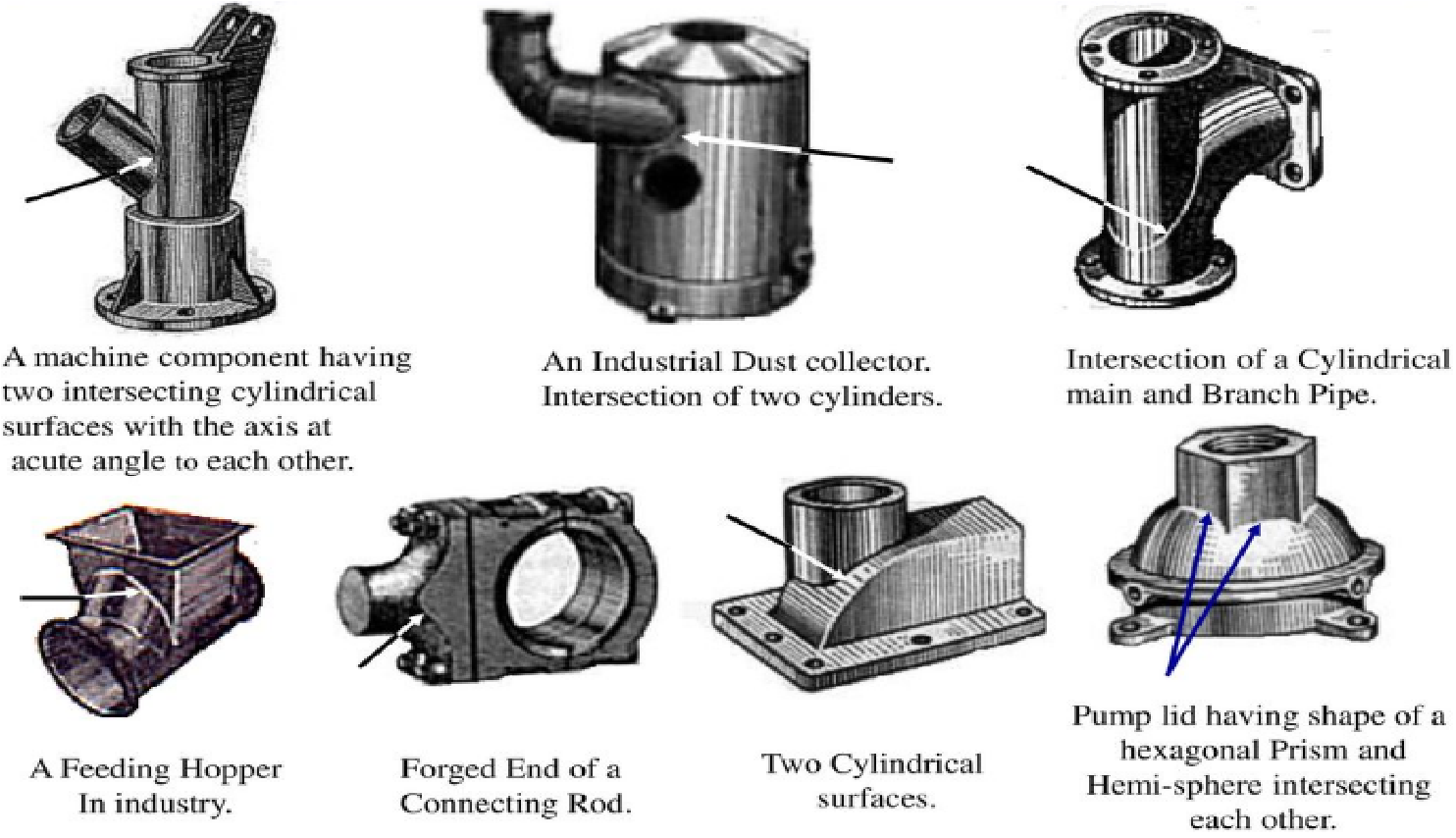 A machine component having two intersecting cylindrical surfaces with the axis at acute angle to each other.

An Industrial Dust collector. Intersection of two cylinders.

Intersection of a Cylindrical main and Branch Pipe.

A Feeding Hopper In industry.

Forged End of a Connecting Rod.

Two Cylindrical surfaces.

Pump lid having shape of a hexagonal Prism and Hemi-sphere intersecting each other.