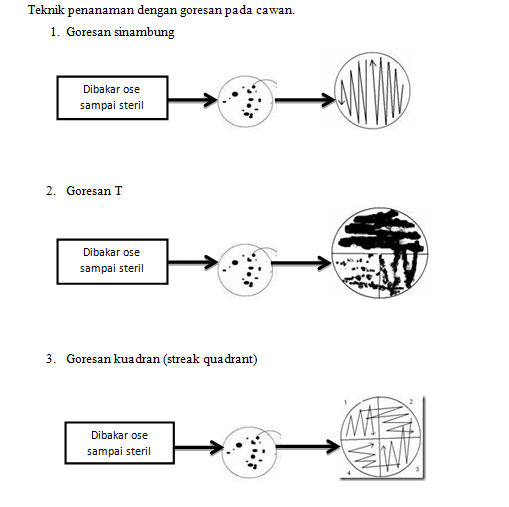 Teknik penanaman dengan goresan pada cawan.

1. Goresan sinambung

Dibakar ose sampai steril

2. Goresan T

Dibakar ose sampai steril

3. Goresan kuadran (streak quadrant)

Dibakar ose sampai steril

1

2

4

3