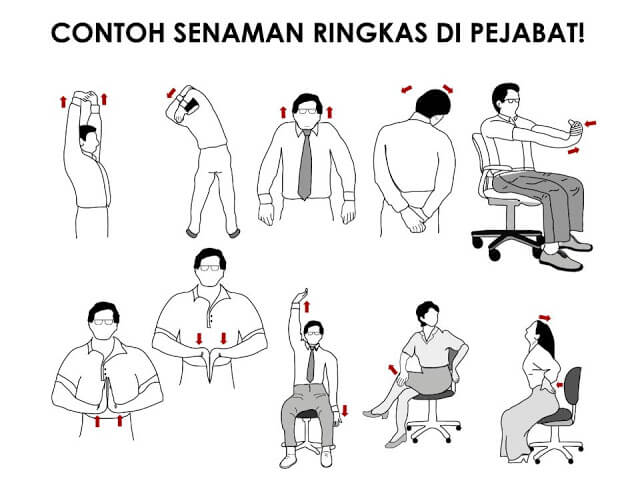 CONTOH SENAMAN RINGKAS DI PEJABAT!