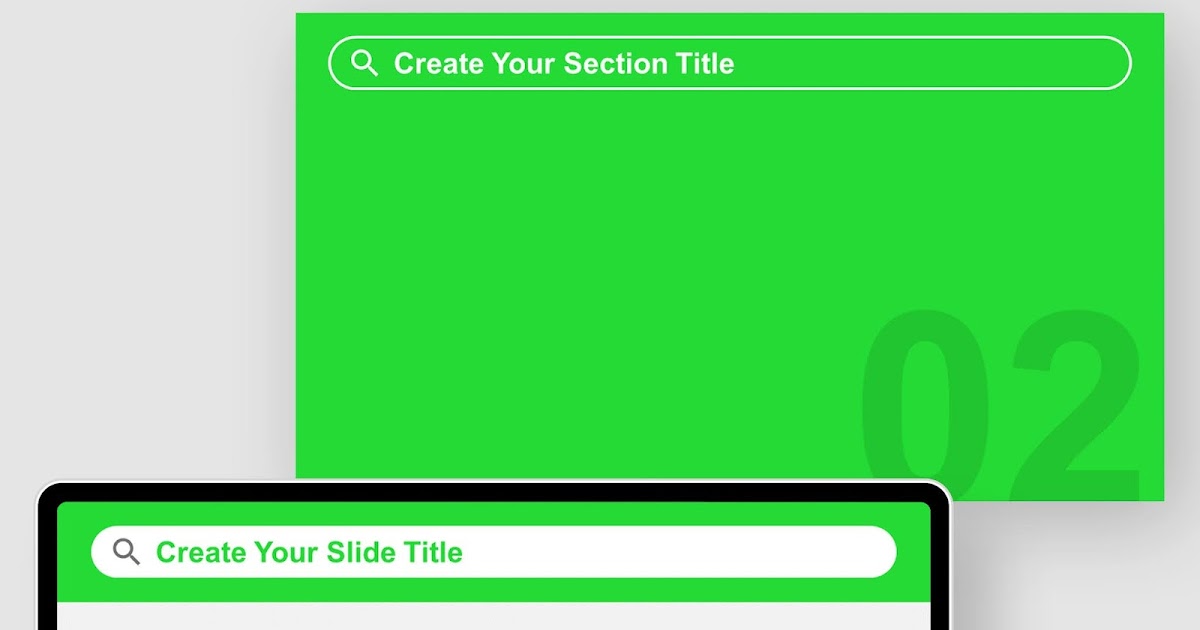 Create Your Section Title

02

Create Your Slide Title