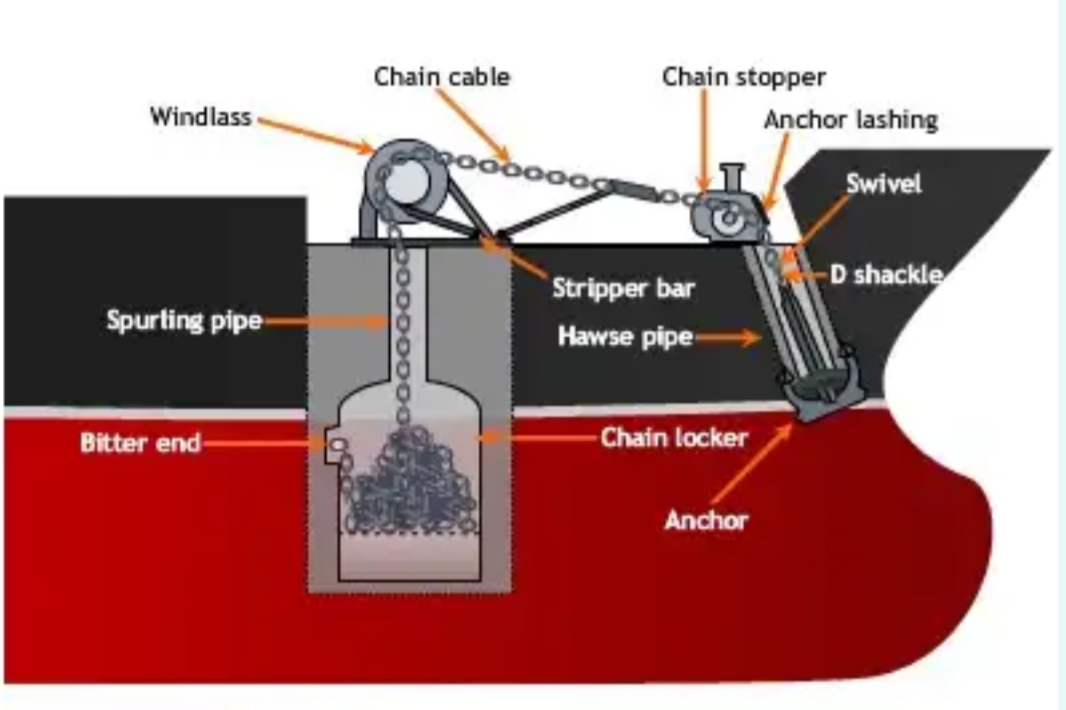 Chain cable
Chain stopper
Windlass
Anchor lashing
Swivel
Stripper bar
D shackle
Spurling pipe
Hawse pipe
Bitter end
Chain locker
Anchor