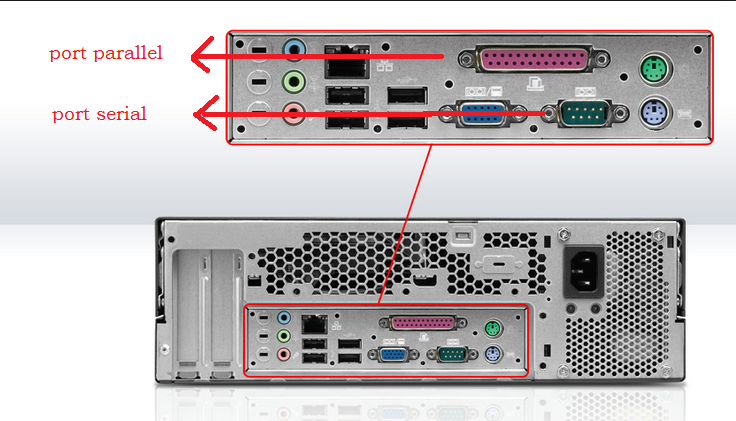 port parallel

port serial