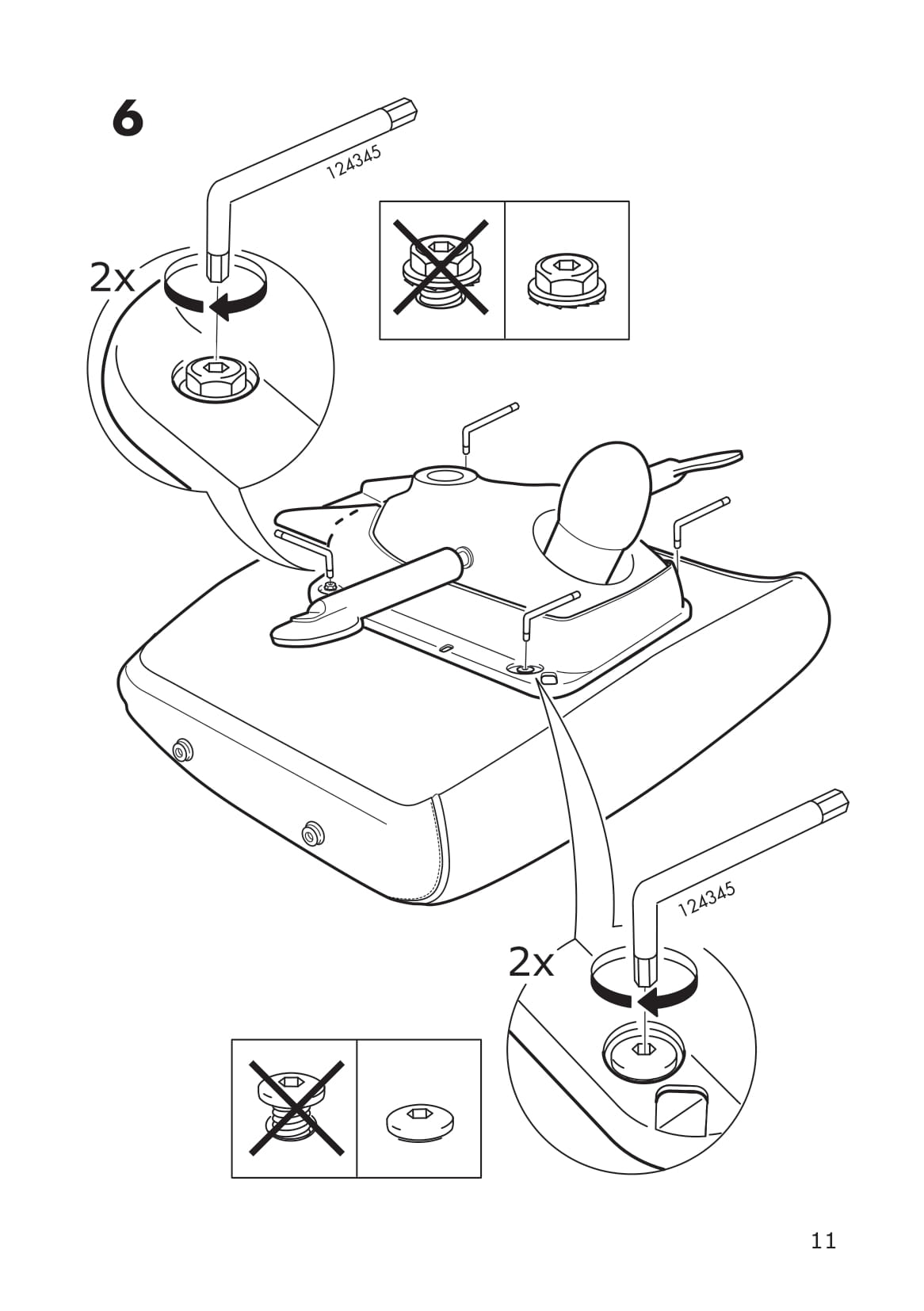 6

124345

2x

124345

2x

11