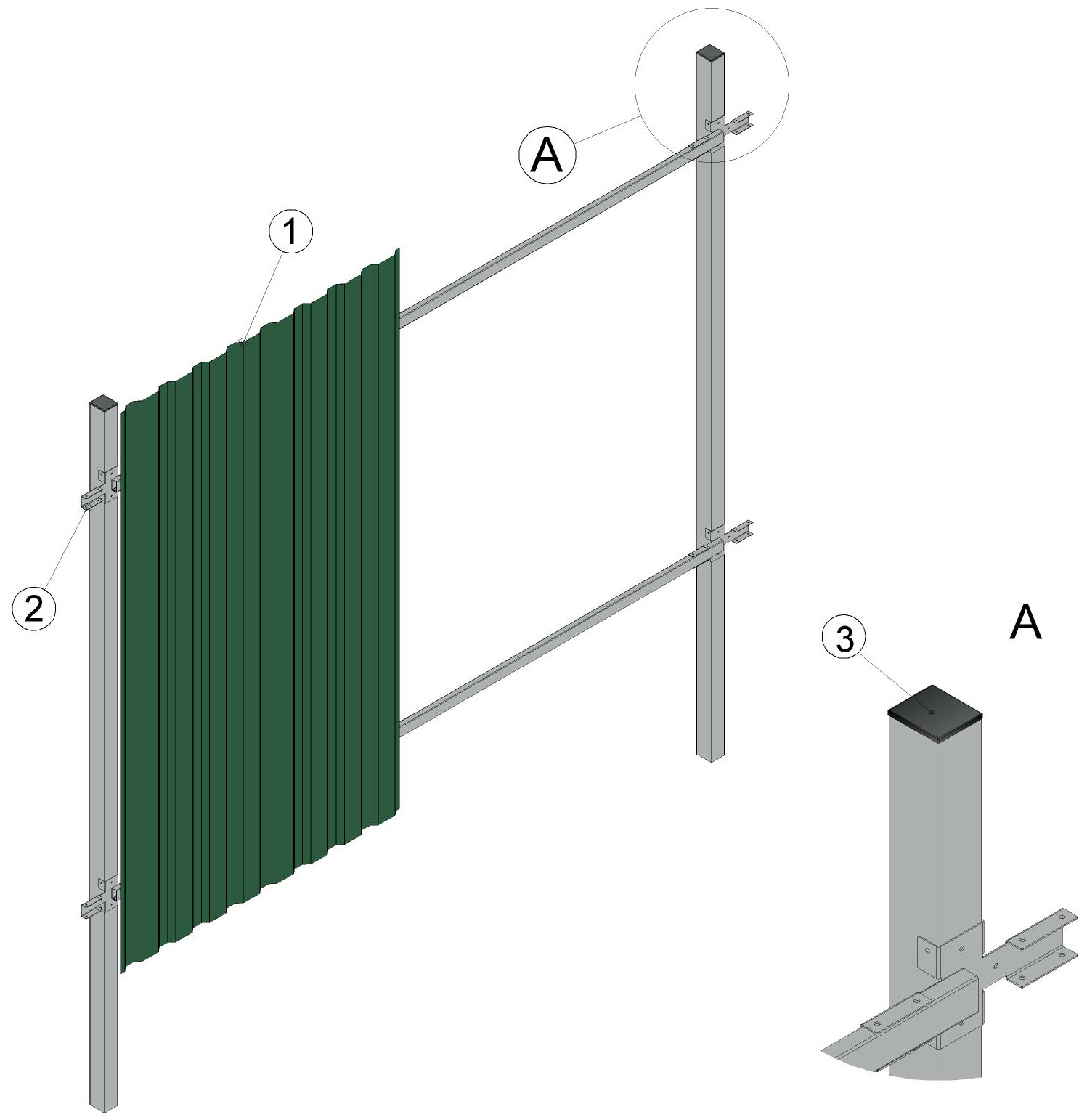 A
1
2
3
A