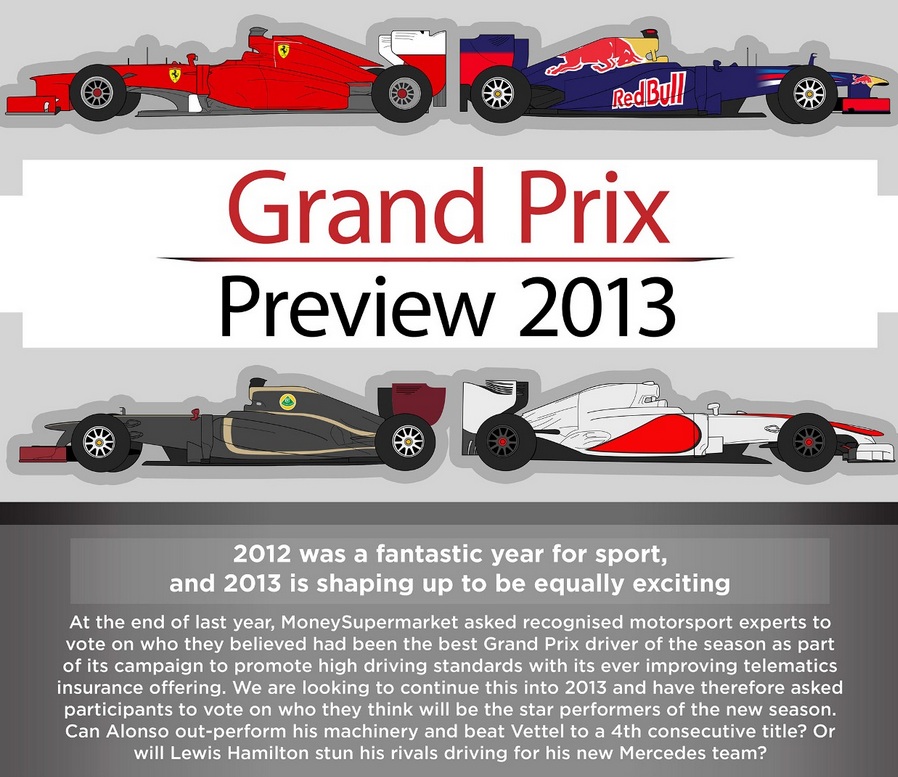 RedBull

Grand Prix

Preview 2013

2012 was a fantastic year for sport, and 2013 is shaping up to be equally exciting

At the end of last year, MoneySupermarket asked recognised motorsport experts to vote on who they believed had been the best Grand Prix driver of the season as part of its campaign to promote high driving standards with its ever improving telematics insurance offering. We are looking to continue this into 2013 and have therefore asked participants to vote on who they think will be the star performers of the new season. Can Alonso out-perform his machinery and beat Vettel to a 4th consecutive title? Or will Lewis Hamilton stun his rivals driving for his new Mercedes team?