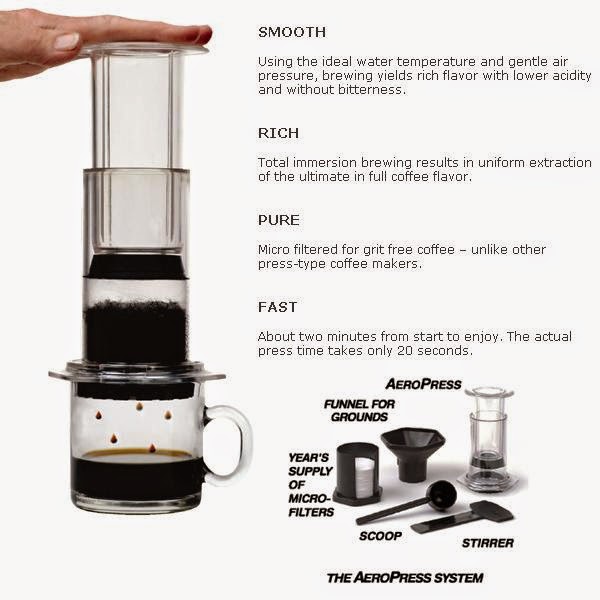 SMOOTH

Using the ideal water temperature and gentle air pressure, brewing yields rich flavor with lower acidity and without bitterness.

RICH

Total immersion brewing results in uniform extraction of the ultimate in full coffee flavor.

PURE

Micro filtered for grit free coffee – unlike other press-type coffee makers.

FAST

About two minutes from start to enjoy. The actual press time takes only 20 seconds.

AEROPRESS

FUNNEL FOR GROUNDS

YEAR'S SUPPLY OF MICRO-FILTERS

SCOOP

STIRRER

THE AEROPRESS SYSTEM