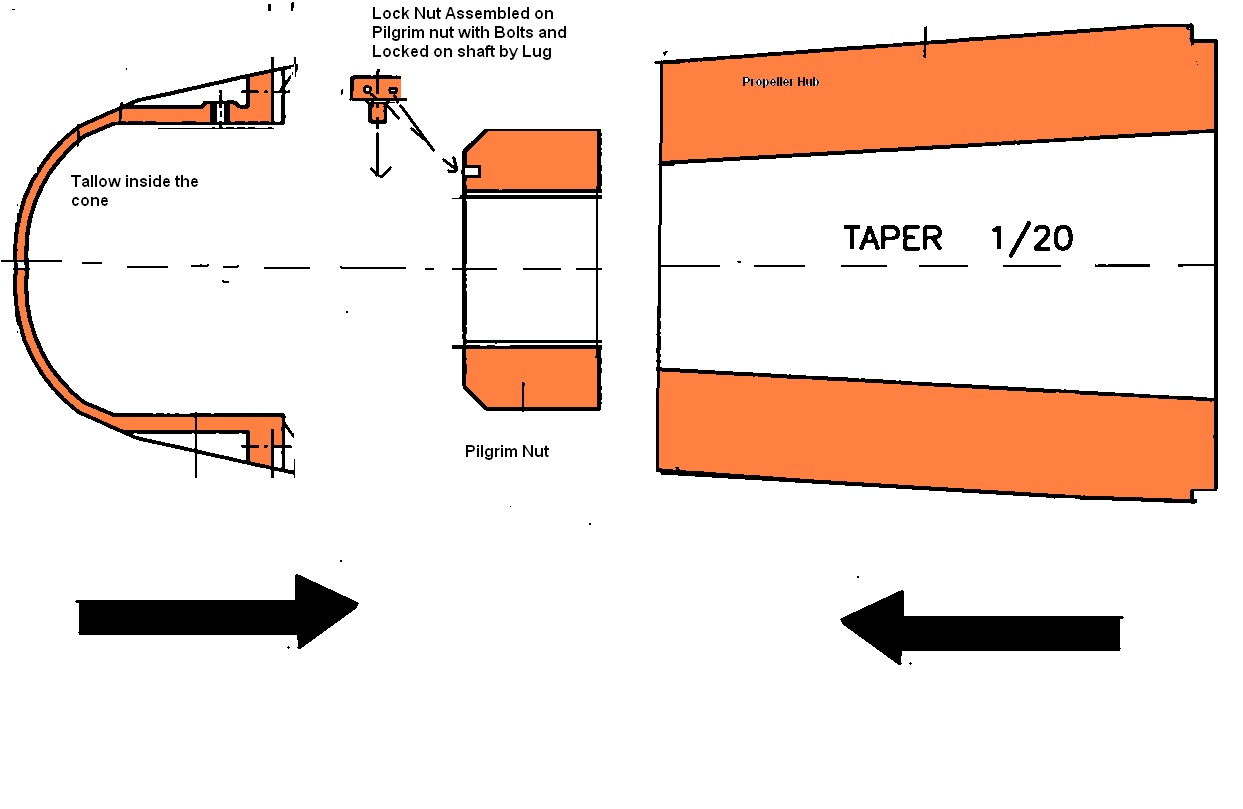 Lock Nut Assembled on Pilgrim nut with Bolts and Locked on shaft by Lug

Propeller Hub

Tallow inside the cone

TAPER 1/20

Pilgrim Nut