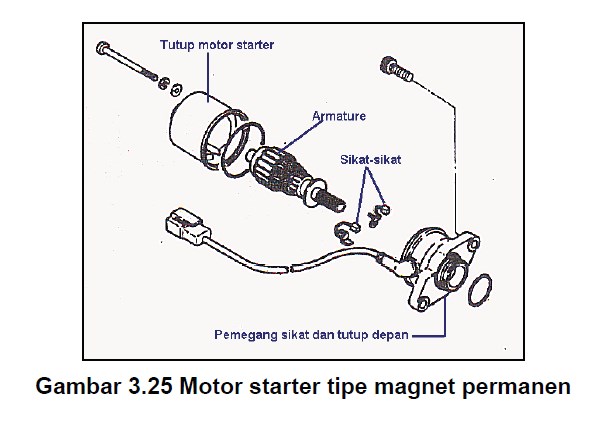 Tutup motor starter

Armature

Sikat-sikat

Pemegang sikat dan tutup depan

Gambar 3.25 Motor starter tipe magnet permanen