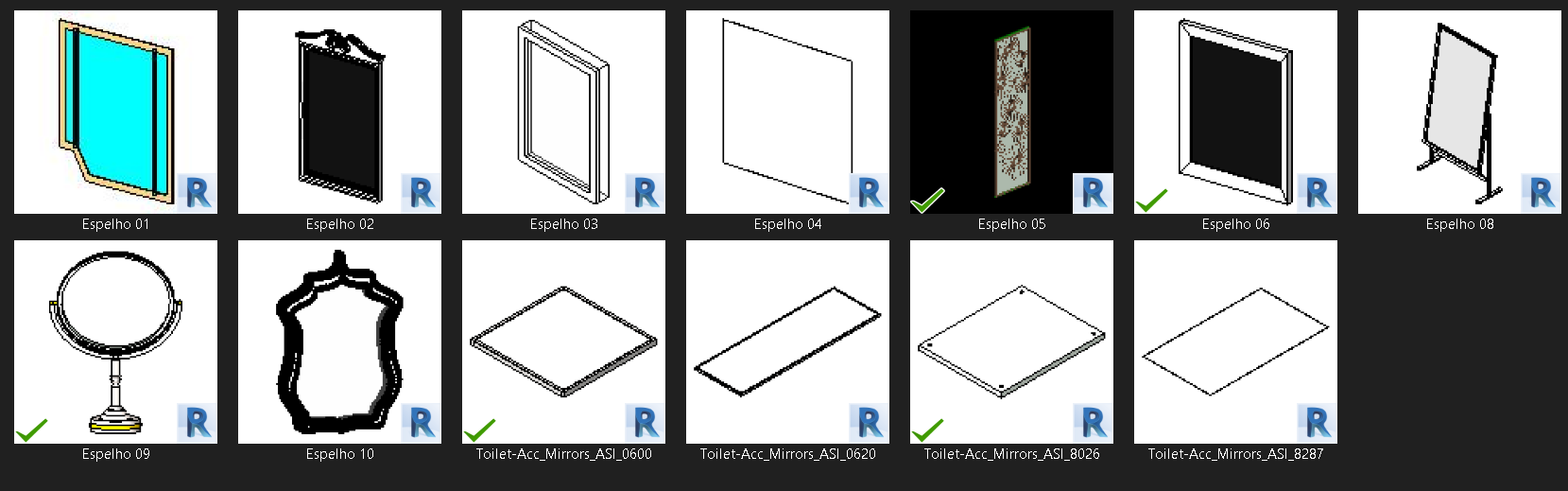 R
Espelho 01
R
Espelho 02
R
Espelho 03
R
Espelho 04
R
Espelho 05
R
Espelho 06
R
Espelho 08

R
Espelho 09
R
Espelho 10
R
Toilet-Acc_Mirrors_ASI_0600
R
Toilet-Acc_Mirrors_ASI_0620
R
Toilet-Acc_Mirrors_ASI_8026
R
Toilet-Acc_Mirrors_ASI_8287