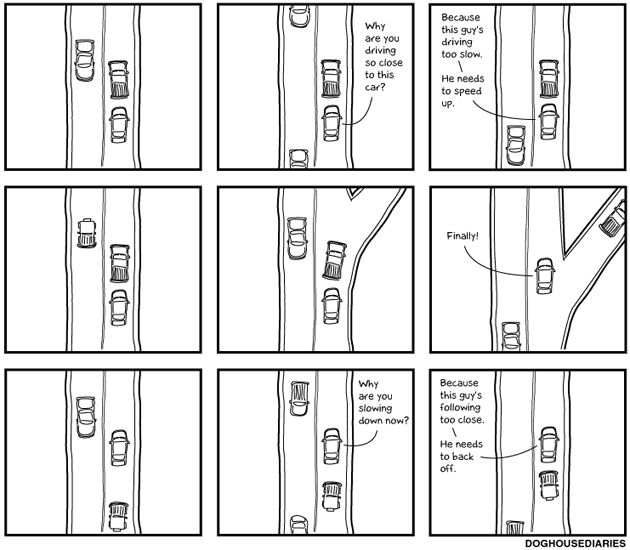 Why are you driving so close to this car?

Because this guy's driving too slow.

He needs to speed up.

Finally!

Why are you slowing down now?

Because this guy's following too close.

He needs to back off.

DOGHOUSEDIARIES