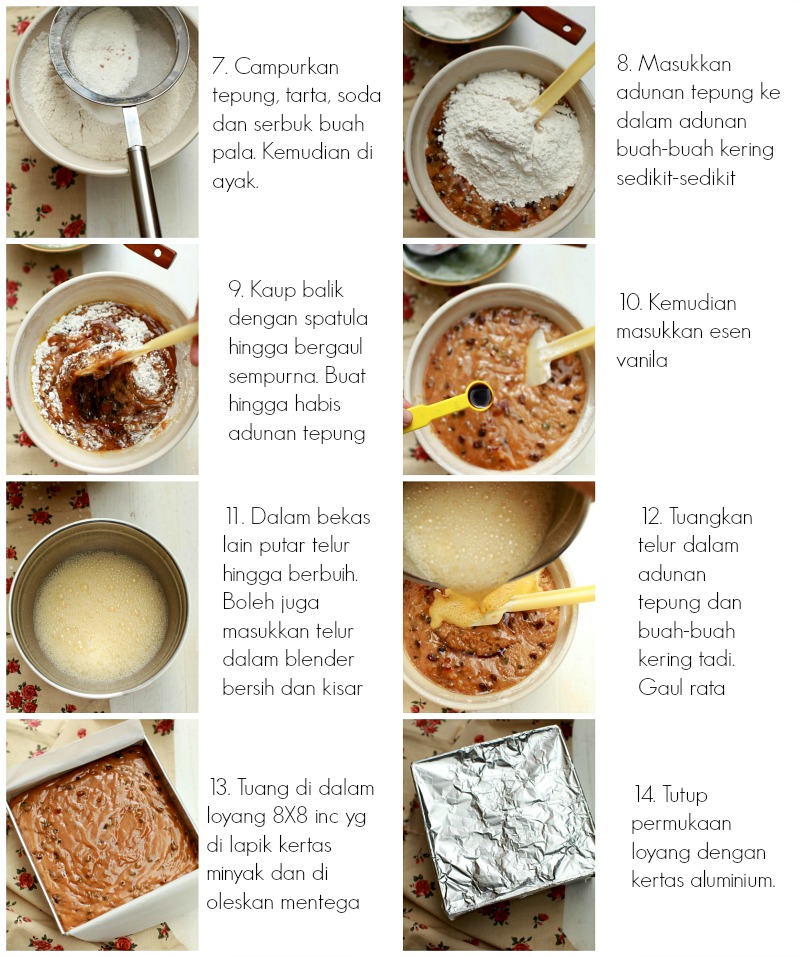 7. Campurkan tepung, tarta, soda dan serbuk buah pala. Kemudian di ayak.

8. Masukkan adunan tepung ke dalam adunan buah-buah kering sedikit-sedikit

9. Kaup balik dengan spatula hingga bergaul sempurna. Buat hingga habis adunan tepung

10. Kemudian masukkan esen vanila

11. Dalam bekas lain putar telur hingga berbuih. Boleh juga masukkan telur dalam blender bersih dan kisar

12. Tuangkan telur dalam adunan tepung dan buah-buah kering tadi. Gaul rata

13. Tuang di dalam loyang 8X8 inc yg di lapik kertas minyak dan di oleskan mentega

14. Tutup permukaan loyang dengan kertas aluminium.