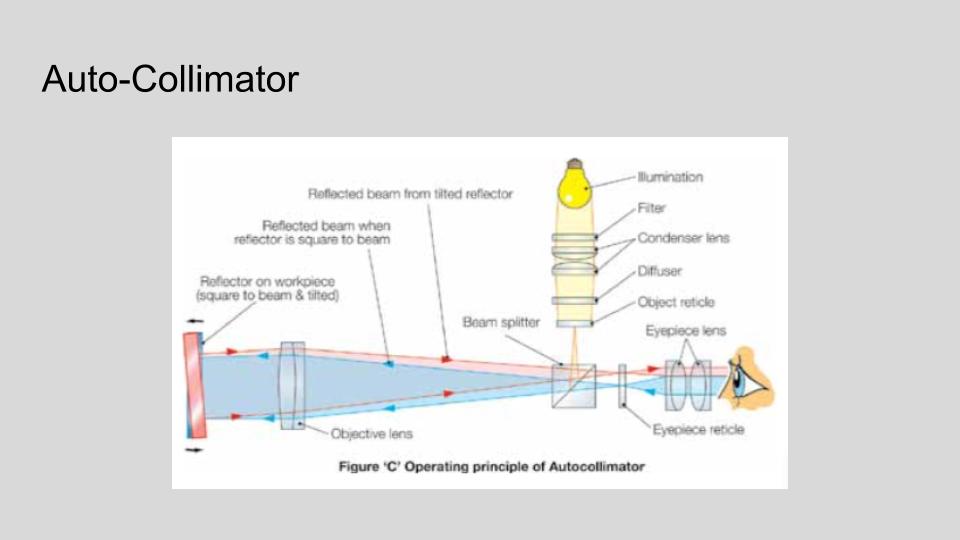 Auto-Collimator

Reflected beam from tilted reflector

Reflected beam when reflector is square to beam

Reflector on workpiece (square to beam & tilted)

Illumination

Filter

Condenser lens

Diffuser

Object reticle

Beam splitter

Eyepiece lens

Objective lens

Eyepiece reticle

Figure 'C' Operating principle of Autocollimator