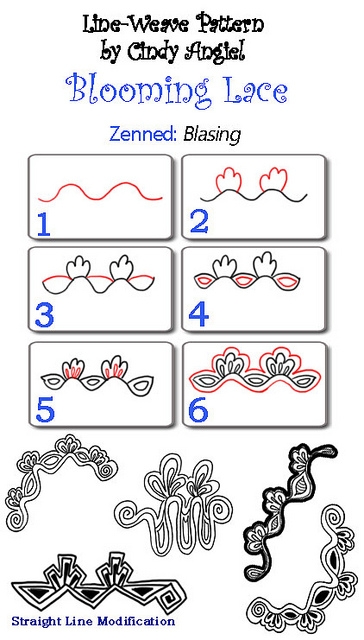 Line-Weave Pattern
by Cindy Angiel

Blooming Lace

Zenned: Blasing

1

2

3

4

5

6

Straight Line Modification