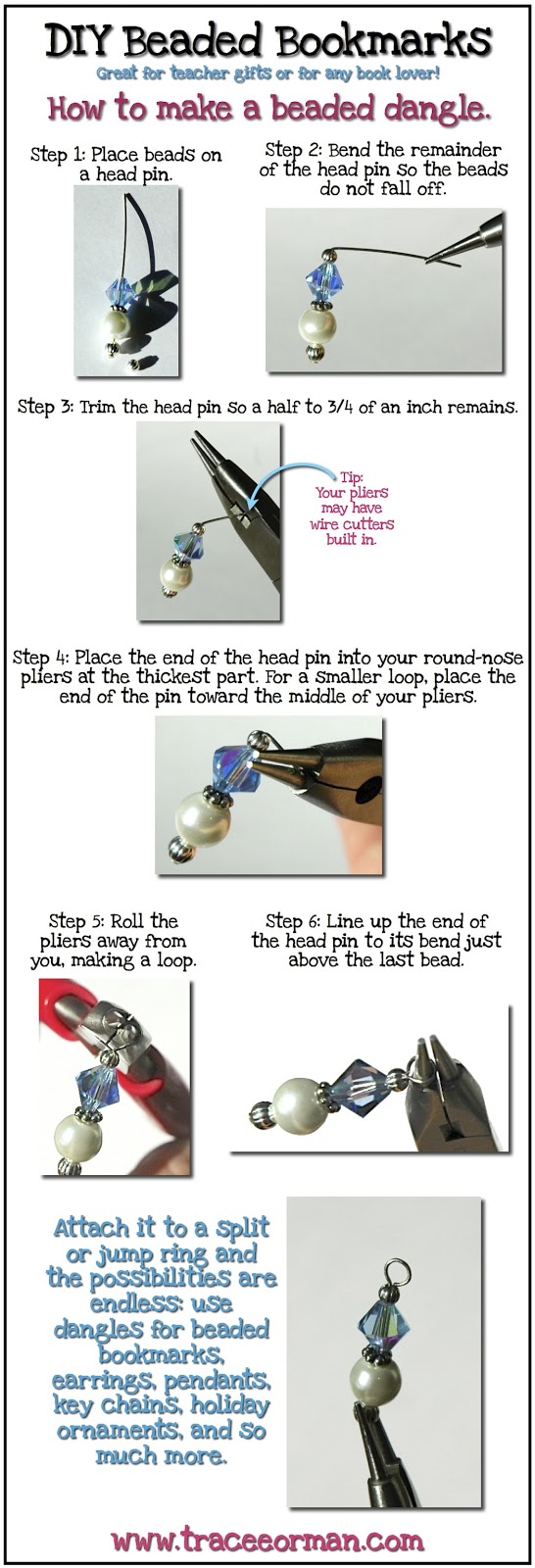 DIY Beaded Bookmarks

Great for teacher gifts or for any book lover!

How to make a beaded dangle.

Step 1: Place beads on a head pin.

Step 2: Bend the remainder of the head pin so the beads do not fall off.

Step 3: Trim the head pin so a half to 3/4 of an inch remains.

Tip: Your pliers may have wire cutters built in.

Step 4: Place the end of the head pin into your round-nose pliers at the thickest part. For a smaller loop, place the end of the pin toward the middle of your pliers.

Step 5: Roll the pliers away from you, making a loop.

Step 6: Line up the end of the head pin to its bend just above the last bead.

Attach it to a split or jump ring and the possibilities are endless: use dangles for beaded bookmarks, earrings, pendants, key chains, holiday ornaments, and so much more.

www.traceeorman.com