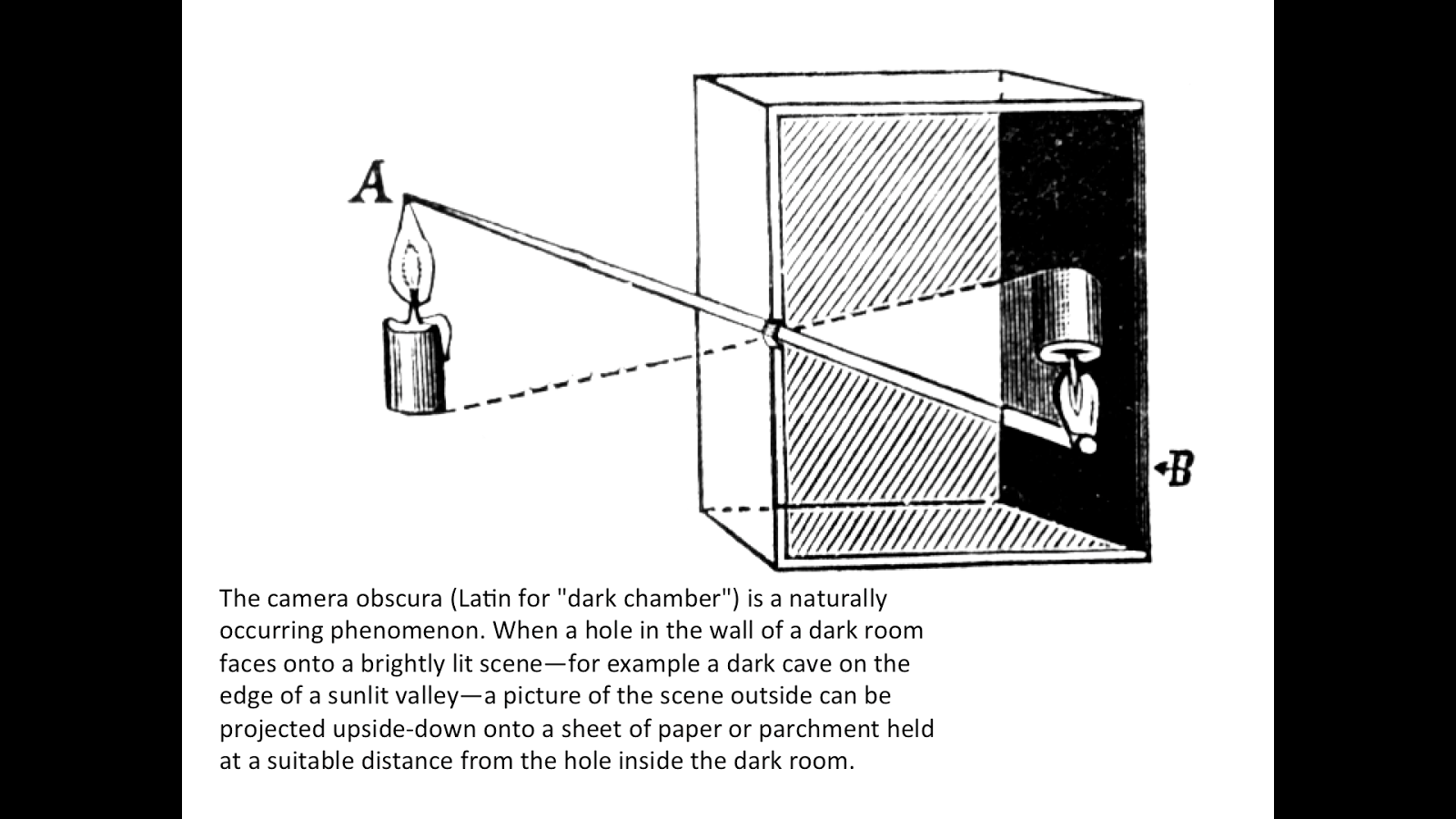 A

B

The camera obscura (Latin for "dark chamber") is a naturally occurring phenomenon. When a hole in the wall of a dark room faces onto a brightly lit scene—for example a dark cave on the edge of a sunlit valley—a picture of the scene outside can be projected upside-down onto a sheet of paper or parchment held at a suitable distance from the hole inside the dark room.