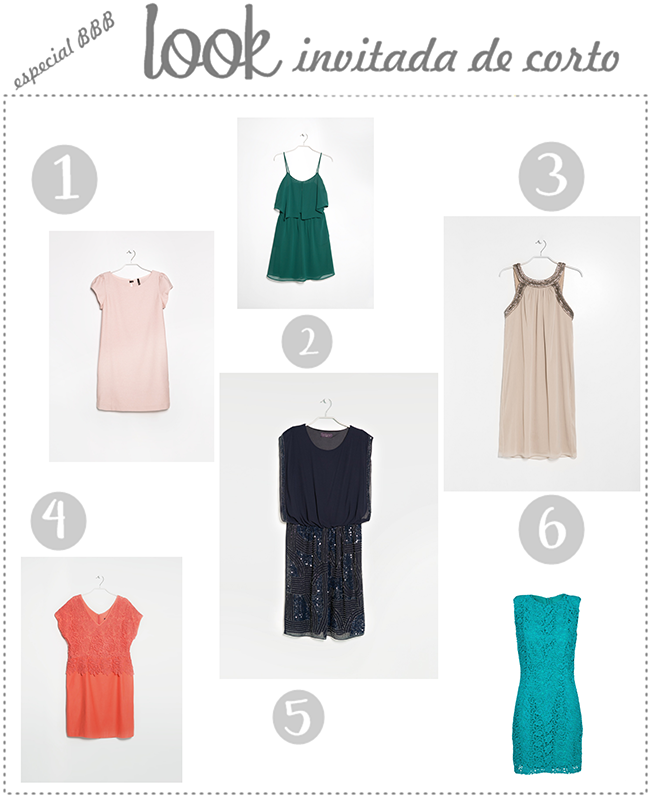 especial BBB

look invitada de corto

1

2

3

4

5

6