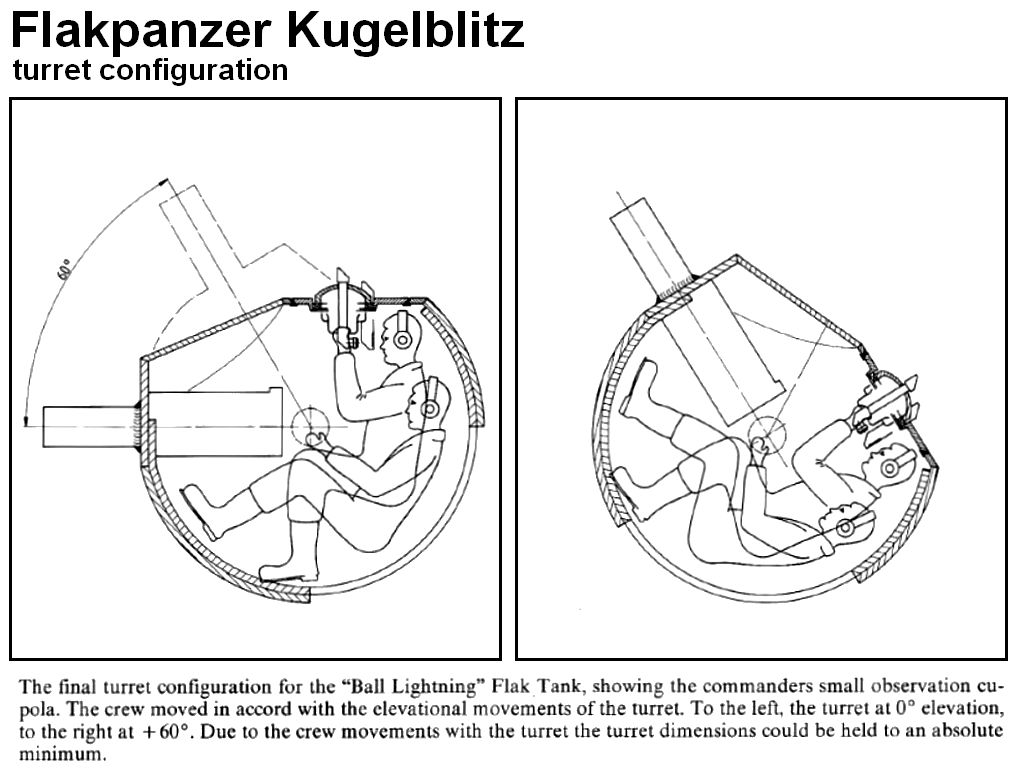 Flakpanzer Kugelblitz
turret configuration

60°

The final turret configuration for the "Ball Lightning" Flak Tank, showing the commanders small observation cupola. The crew moved in accord with the elevational movements of the turret. To the left, the turret at 0° elevation, to the right at +60°. Due to the crew movements with the turret the turret dimensions could be held to an absolute minimum.