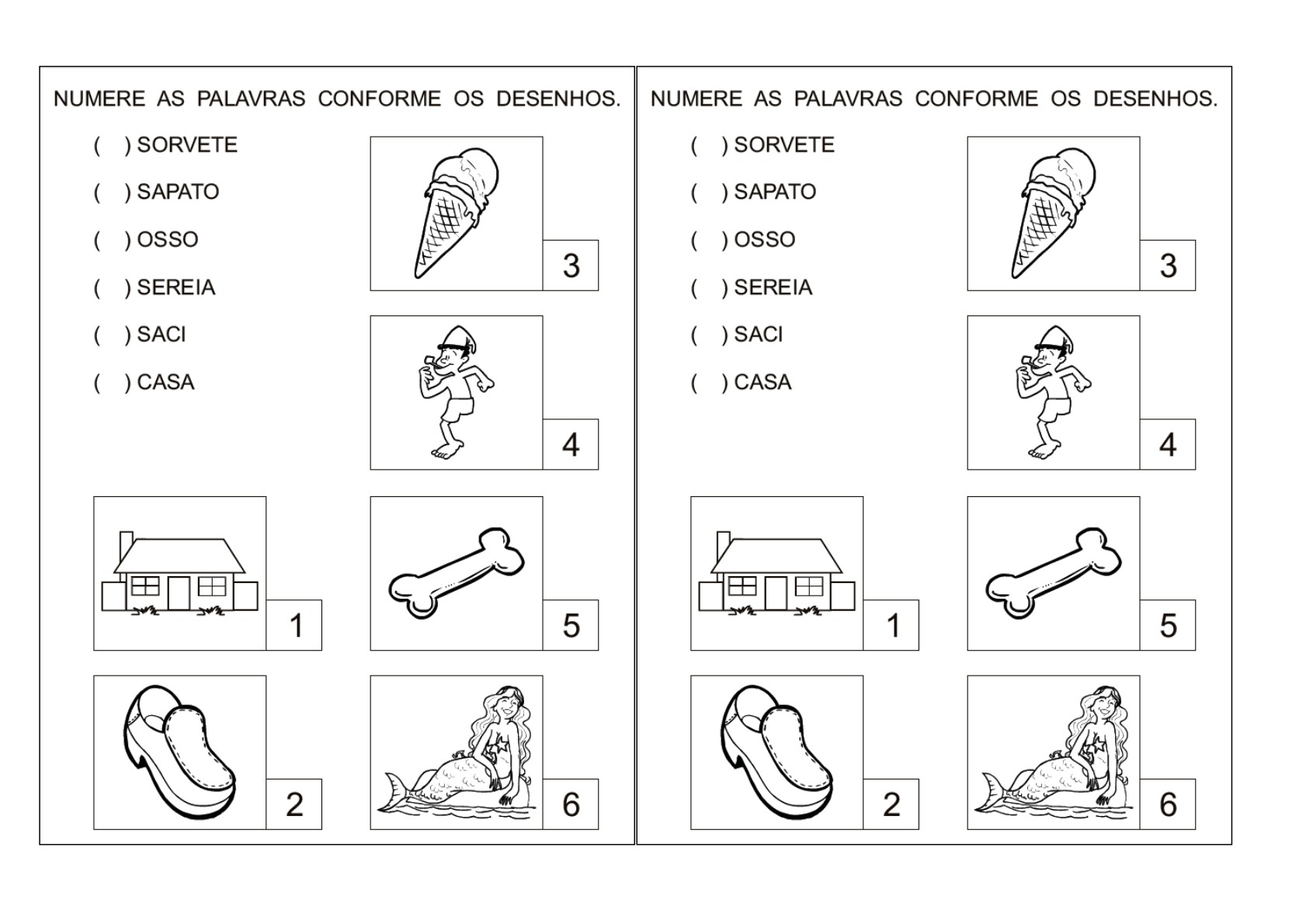 NUMERE AS PALAVRAS CONFORME OS DESENHOS.

( ) SORVETE
( ) SAPATO
( ) OSSO
( ) SEREIA
( ) SACI
( ) CASA

3

4

1

5

2

6

NUMERE AS PALAVRAS CONFORME OS DESENHOS.

( ) SORVETE
( ) SAPATO
( ) OSSO
( ) SEREIA
( ) SACI
( ) CASA

3

4

1

5

2

6