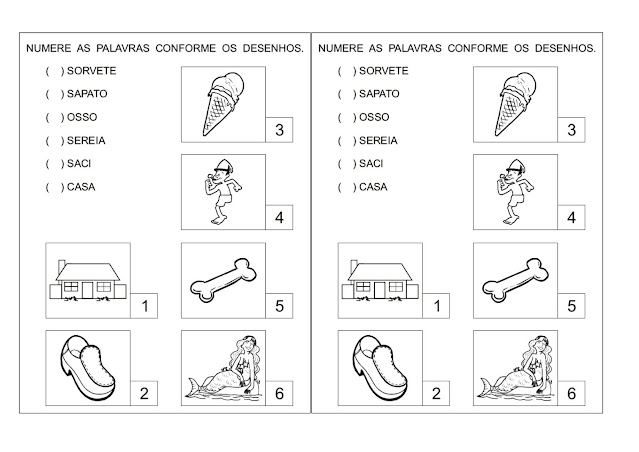 NUMERE AS PALAVRAS CONFORME OS DESENHOS.

( ) SORVETE
( ) SAPATO
( ) OSSO
( ) SEREIA
( ) SACI
( ) CASA

3

4

1

5

2

6

NUMERE AS PALAVRAS CONFORME OS DESENHOS.

( ) SORVETE
( ) SAPATO
( ) OSSO
( ) SEREIA
( ) SACI
( ) CASA

3

4

1

5

2

6