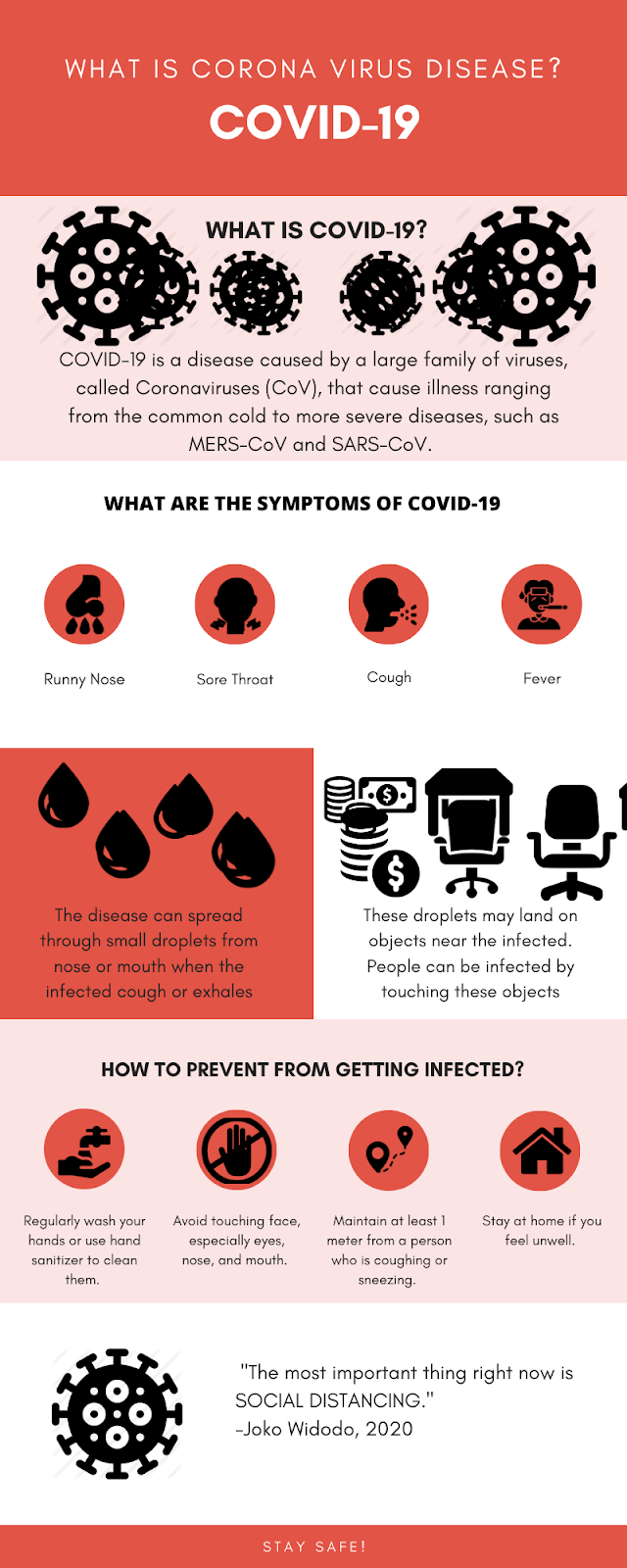 WHAT IS CORONA VIRUS DISEASE?

COVID-19

WHAT IS COVID-19?

COVID-19 is a disease caused by a large family of viruses, called Coronaviruses (CoV), that cause illness ranging from the common cold to more severe diseases, such as MERS-CoV and SARS-CoV.

WHAT ARE THE SYMPTOMS OF COVID-19

Runny Nose

Sore Throat

Cough

Fever

The disease can spread through small droplets from nose or mouth when the infected cough or exhales

These droplets may land on objects near the infected. People can be infected by touching these objects

HOW TO PREVENT FROM GETTING INFECTED?

Regularly wash your hands or use hand sanitizer to clean them.

Avoid touching face, especially eyes, nose, and mouth.

Maintain at least 1 meter from a person who is coughing or sneezing.

Stay at home if you feel unwell.

"The most important thing right now is SOCIAL DISTANCING."
-Joko Widodo, 2020

STAY SAFE!