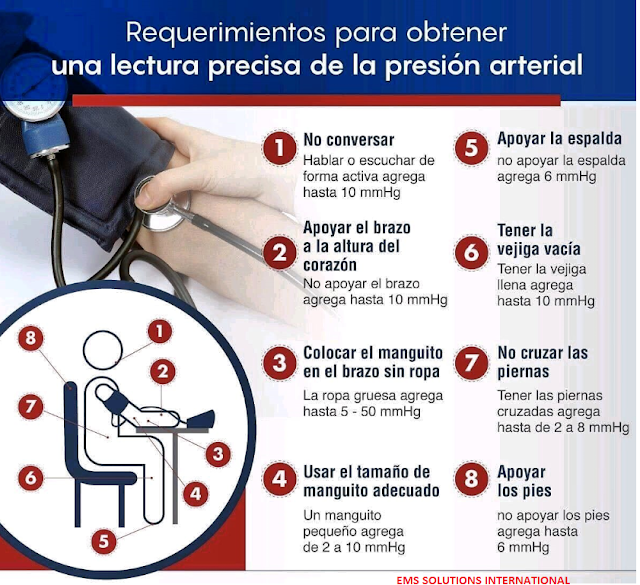 Requerimientos para obtener
una lectura precisa de la presión arterial

1 No conversar
Hablar o escuchar de forma activa agrega hasta 10 mmHg

2 Apoyar el brazo a la altura del corazón
No apoyar el brazo agrega hasta 10 mmHg

3 Colocar el manguito en el brazo sin ropa
La ropa gruesa agrega hasta 5 - 50 mmHg

4 Usar el tamaño de manguito adecuado
Un manguito pequeño agrega de 2 a 10 mmHg

5 Apoyar la espalda
no apoyar la espalda agrega 6 mmHg

6 Tener la vejiga vacía
Tener la vejiga llena agrega hasta 10 mmHg

7 No cruzar las piernas
Tener las piernas cruzadas agrega hasta de 2 a 8 mmHg

8 Apoyar los pies
no apoyar los pies agrega hasta 6 mmHg

8
1
2
7
3
6
4
5

EMS SOLUTIONS INTERNATIONAL