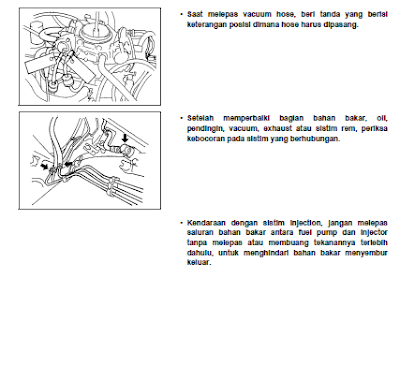 • Saat melepas vacuum hose, beri tanda yang berisi keterangan posisi dimana hose harus dipasang.

• Setelah memperbaiki bagian bahan bakar, oli, pendingin, vacuum, exhaust atau sistim rem, periksa kebocoran pada sistim yang berhubungan.

• Kendaraan dengan sistim injection, jangan melepas saluran bahan bakar antara fuel pump dan injector tanpa melepas atau membuang tekanannya terlebih dahulu, untuk menghindari bahan bakar menyembur keluar.