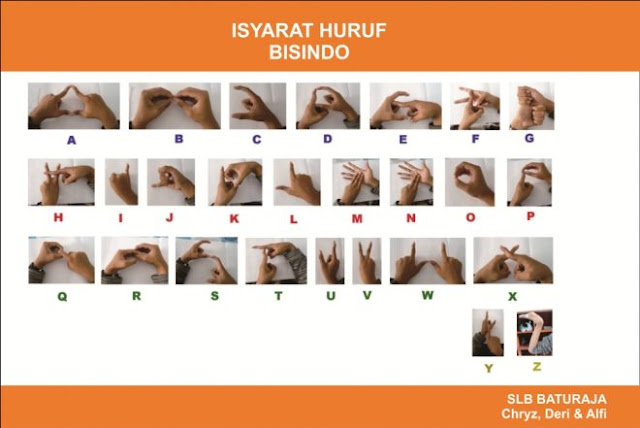 ISYARAT HURUF
BISINDO

A B C D E F G

H I J K L M N O P

Q R S T U V W X

Y Z

SLB BATURAJA
Chryz, Deri & Alfi