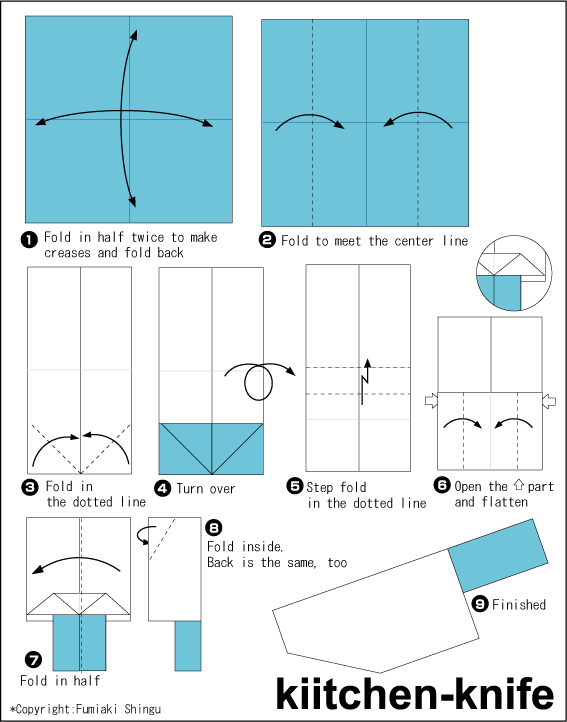 ❶ Fold in half twice to make creases and fold back

❷ Fold to meet the center line

❸ Fold in the dotted line

❹ Turn over

❺ Step fold in the dotted line

❻ Open the ⇧ part and flatten

❼ Fold in half

❽ Fold inside. Back is the same, too

❾ Finished

kiitchen-knife

*Copyright:Fumiaki Shingu