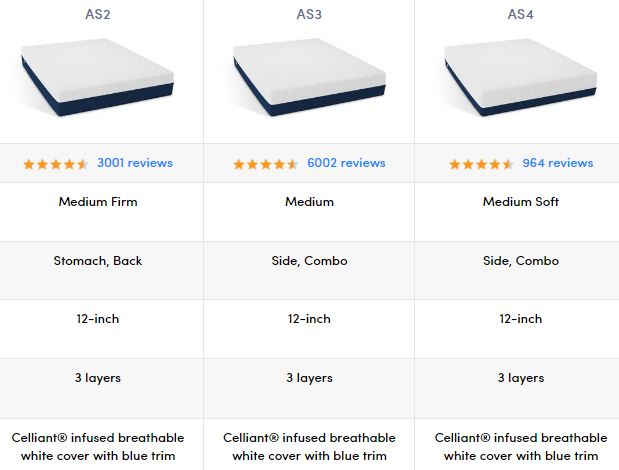 | AS2 | AS3 | AS4 |
|---|---|---|
| 3001 reviews | 6002 reviews | 964 reviews |
| Medium Firm | Medium | Medium Soft |
| Stomach, Back | Side, Combo | Side, Combo |
| 12-inch | 12-inch | 12-inch |
| 3 layers | 3 layers | 3 layers |
| Celliant® infused breathable white cover with blue trim | Celliant® infused breathable white cover with blue trim | Celliant® infused breathable white cover with blue trim |