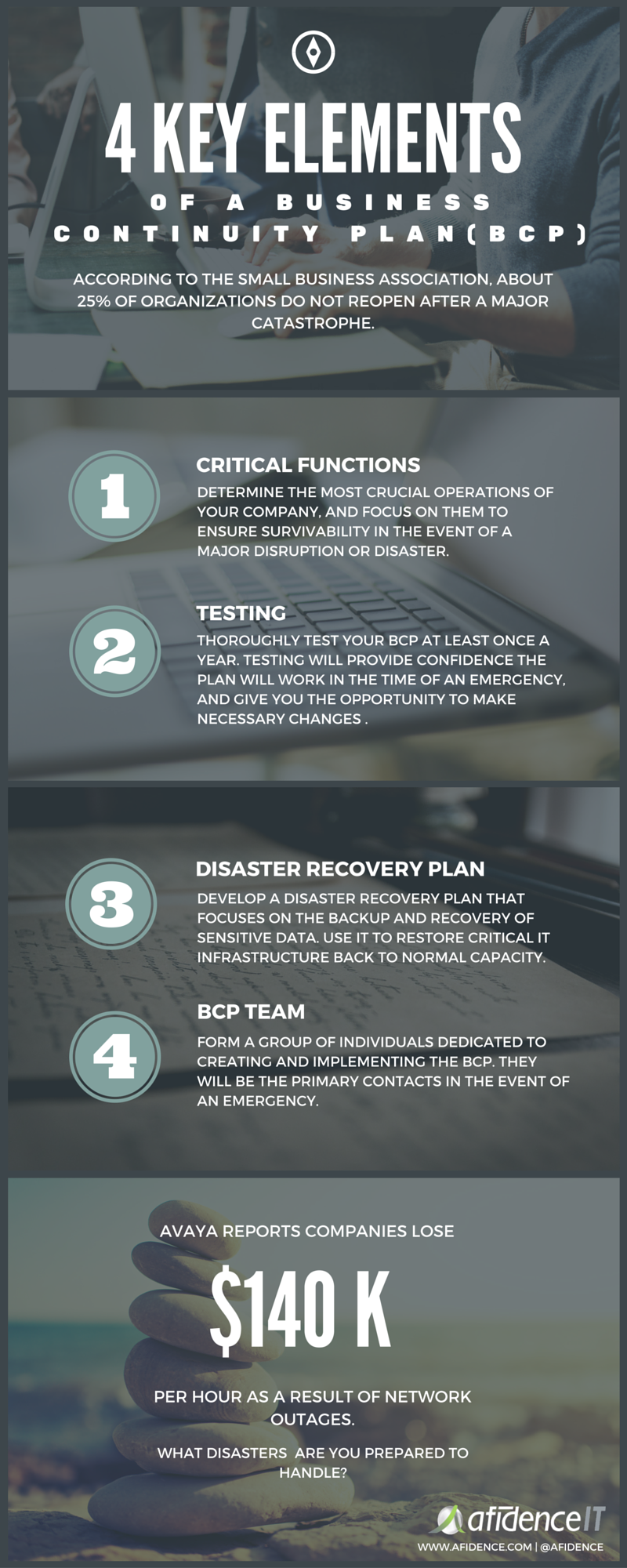 4 KEY ELEMENTS

OF A BUSINESS CONTINUITY PLAN(BCP)

ACCORDING TO THE SMALL BUSINESS ASSOCIATION, ABOUT 25% OF ORGANIZATIONS DO NOT REOPEN AFTER A MAJOR CATASTROPHE.

1

CRITICAL FUNCTIONS

DETERMINE THE MOST CRUCIAL OPERATIONS OF YOUR COMPANY, AND FOCUS ON THEM TO ENSURE SURVIVABILITY IN THE EVENT OF A MAJOR DISRUPTION OR DISASTER.

2

TESTING

THOROUGHLY TEST YOUR BCP AT LEAST ONCE A YEAR. TESTING WILL PROVIDE CONFIDENCE THE PLAN WILL WORK IN THE TIME OF AN EMERGENCY, AND GIVE YOU THE OPPORTUNITY TO MAKE NECESSARY CHANGES .

3

DISASTER RECOVERY PLAN

DEVELOP A DISASTER RECOVERY PLAN THAT FOCUSES ON THE BACKUP AND RECOVERY OF SENSITIVE DATA. USE IT TO RESTORE CRITICAL IT INFRASTRUCTURE BACK TO NORMAL CAPACITY.

4

BCP TEAM

FORM A GROUP OF INDIVIDUALS DEDICATED TO CREATING AND IMPLEMENTING THE BCP. THEY WILL BE THE PRIMARY CONTACTS IN THE EVENT OF AN EMERGENCY.

AVAYA REPORTS COMPANIES LOSE

$140 K

PER HOUR AS A RESULT OF NETWORK OUTAGES.

WHAT DISASTERS ARE YOU PREPARED TO HANDLE?

afidenceIT

WWW.AFIDENCE.COM | @AFIDENCE