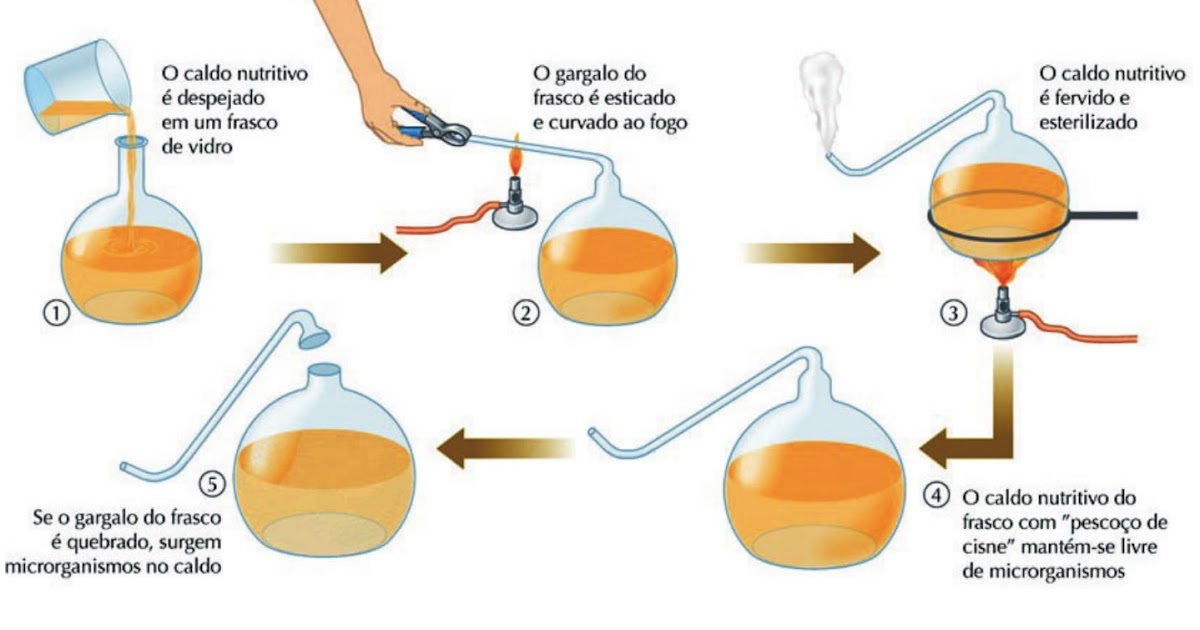 O caldo nutritivo é despejado em um frasco de vidro

①

O gargalo do frasco é esticado e curvado ao fogo

②

O caldo nutritivo é fervido e esterilizado

③

④ O caldo nutritivo do frasco com "pescoço de cisne" mantém-se livre de microrganismos

⑤

Se o gargalo do frasco é quebrado, surgem microrganismos no caldo