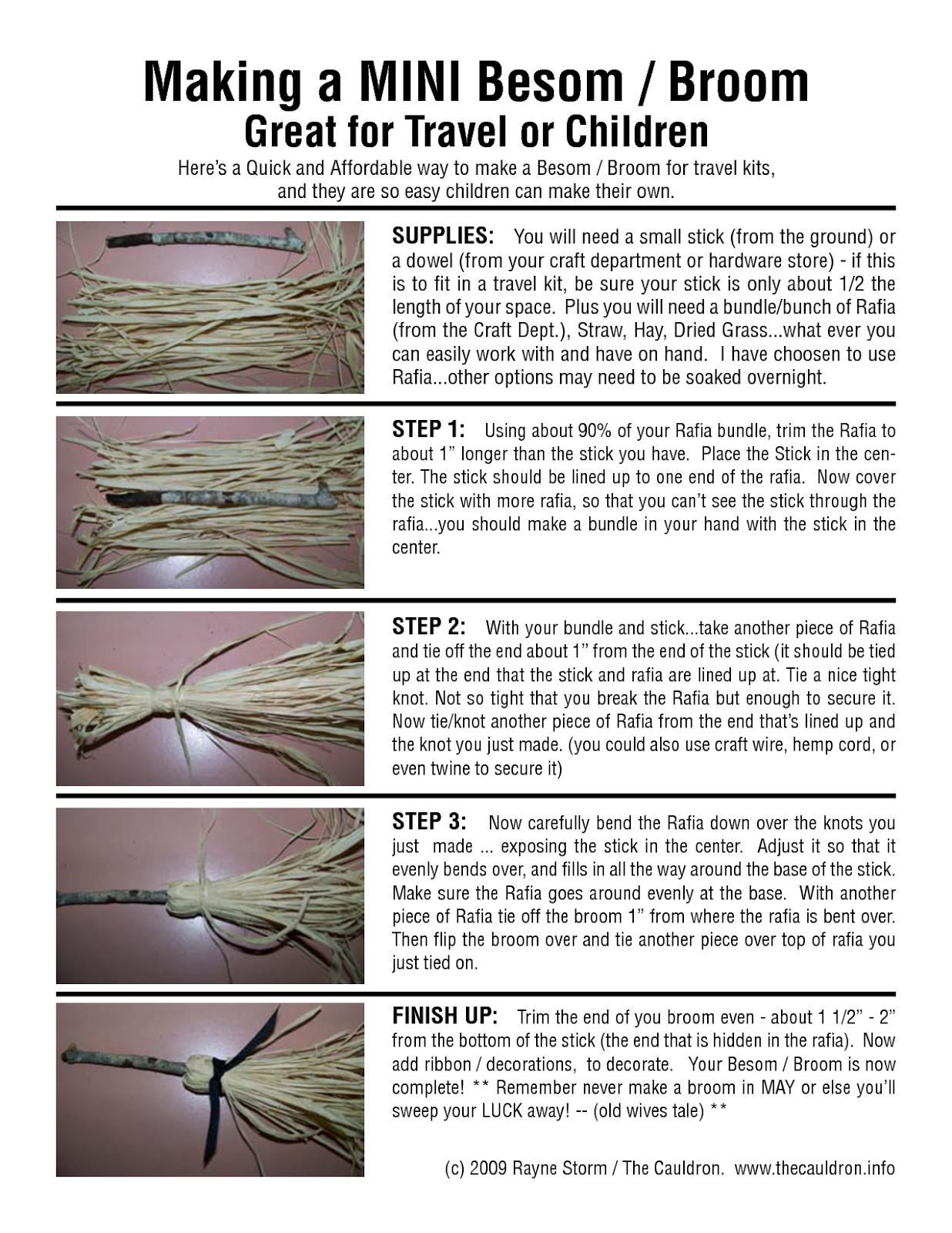 Making a MINI Besom / Broom
Great for Travel or Children

Here's a Quick and Affordable way to make a Besom / Broom for travel kits, and they are so easy children can make their own.

SUPPLIES: You will need a small stick (from the ground) or a dowel (from your craft department or hardware store) - if this is to fit in a travel kit, be sure your stick is only about 1/2 the length of your space. Plus you will need a bundle/bunch of Rafia (from the Craft Dept.), Straw, Hay, Dried Grass...what ever you can easily work with and have on hand. I have choosen to use Rafia...other options may need to be soaked overnight.

STEP 1: Using about 90% of your Rafia bundle, trim the Rafia to about 1" longer than the stick you have. Place the Stick in the center. The stick should be lined up to one end of the rafia. Now cover the stick with more rafia, so that you can't see the stick through the rafia...you should make a bundle in your hand with the stick in the center.

STEP 2: With your bundle and stick...take another piece of Rafia and tie off the end about 1" from the end of the stick (it should be tied up at the end that the stick and rafia are lined up at. Tie a nice tight knot. Not so tight that you break the Rafia but enough to secure it. Now tie/knot another piece of Rafia from the end that's lined up and the knot you just made. (you could also use craft wire, hemp cord, or even twine to secure it)

STEP 3: Now carefully bend the Rafia down over the knots you just made ... exposing the stick in the center. Adjust it so that it evenly bends over, and fills in all the way around the base of the stick. Make sure the Rafia goes around evenly at the base. With another piece of Rafia tie off the broom 1" from where the rafia is bent over. Then flip the broom over and tie another piece over top of rafia you just tied on.

FINISH UP: Trim the end of you broom even - about 1 1/2" - 2" from the bottom of the stick (the end that is hidden in the rafia). Now add ribbon / decorations, to decorate. Your Besom / Broom is now complete! ** Remember never make a broom in MAY or else you'll sweep your LUCK away! -- (old wives tale) **

(c) 2009 Rayne Storm / The Cauldron. www.thecauldron.info