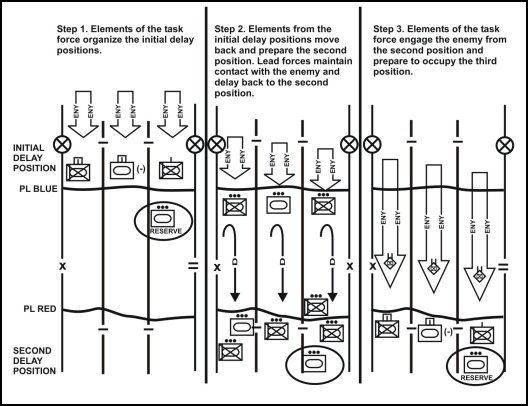 Step 1. Elements of the task force organize the initial delay positions.

ENY ENY ENY ENY ENY ENY

INITIAL DELAY POSITION

(-)

PL BLUE

RESERVE

X

PL RED

SECOND DELAY POSITION

Step 2. Elements from the initial delay positions move back and prepare the second position. Lead forces maintain contact with the enemy and delay back to the second position.

ENY ENY ENY ENY ENY ENY

D D D

X X

Step 3. Elements of the task force engage the enemy from the second position and prepare to occupy the third position.

ENY ENY ENY ENY ENY ENY

X

(-)

RESERVE