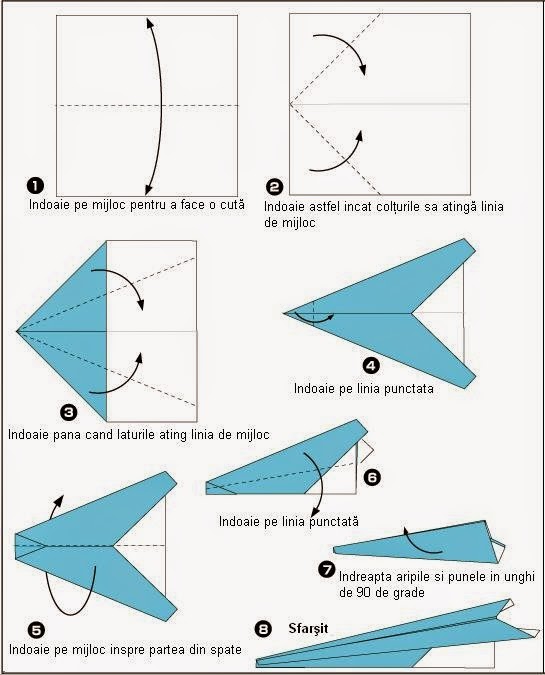 1
Indoaie pe mijloc pentru a face o cută

2
Indoaie astfel incat colțurile sa atingă linia de mijloc

3
Indoaie pana cand laturile ating linia de mijloc

4
Indoaie pe linia punctata

5
Indoaie pe mijloc inspre partea din spate

6
Indoaie pe linia punctată

7
Indreapta aripile si punele in unghi de 90 de grade

8
Sfarşit