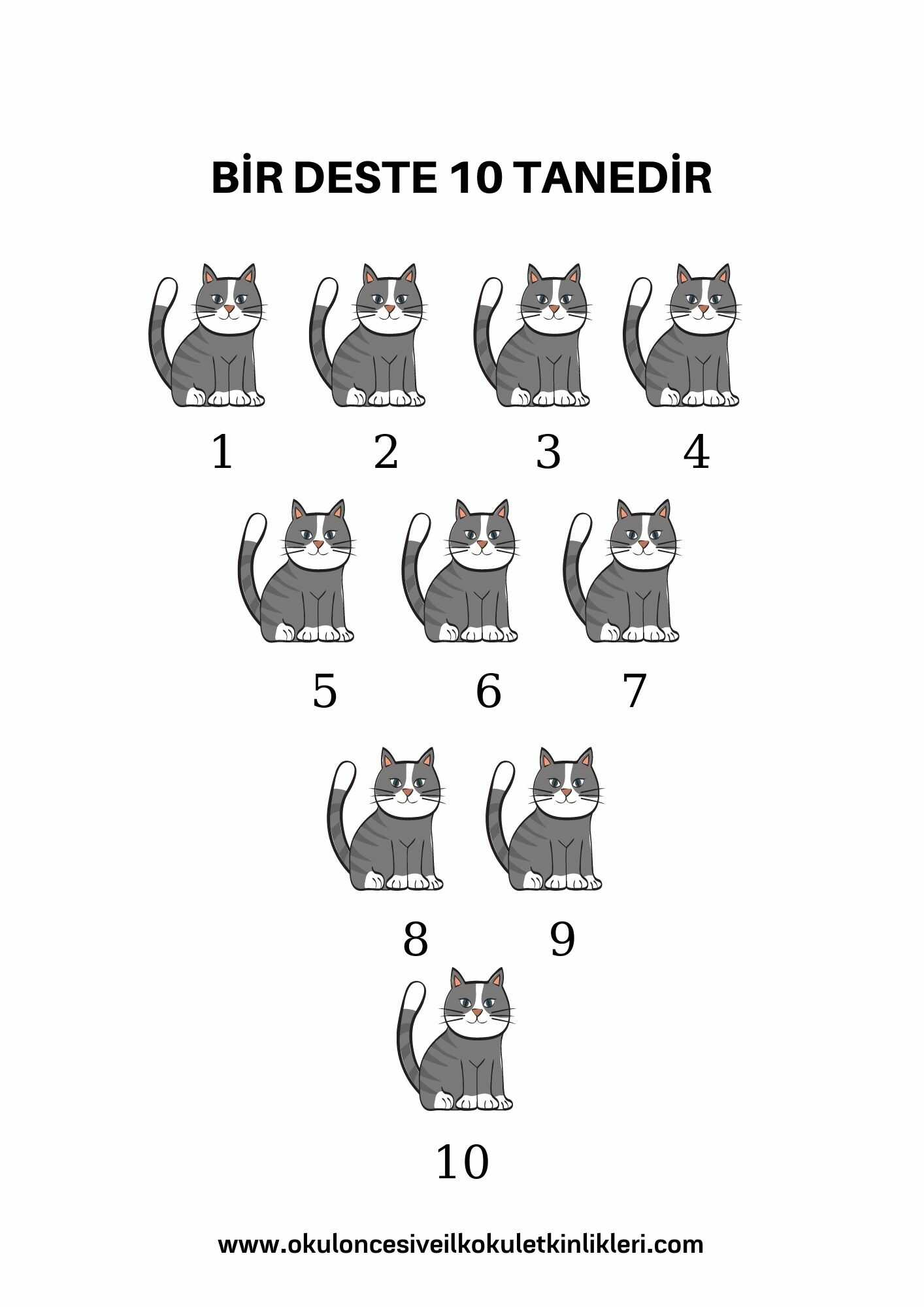 BİR DESTE 10 TANEDİR

1 2 3 4

5 6 7

8 9

10

www.okuloncesiveilkokuletkinlikleri.com