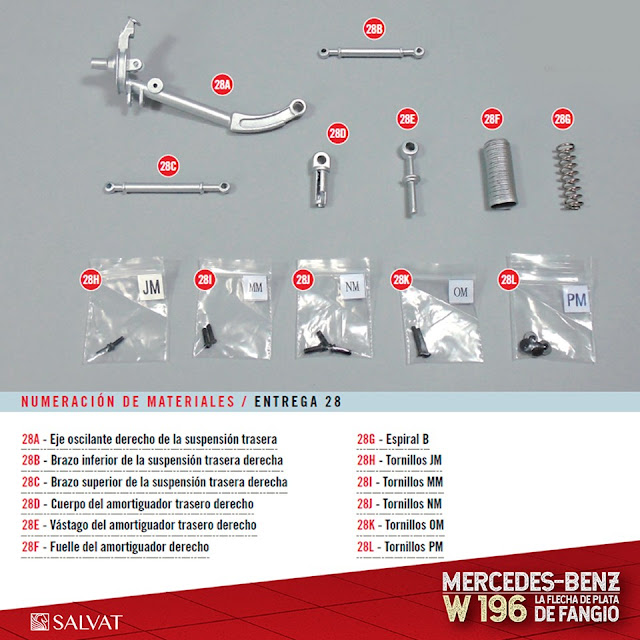 28B

28A

28E

28F

28G

28D

28C

28H JM

28I MM

28J NM

28K OM

28L PM

NUMERACIÓN DE MATERIALES / ENTREGA 28

28A - Eje oscilante derecho de la suspensión trasera
28B - Brazo inferior de la suspensión trasera derecha
28C - Brazo superior de la suspensión trasera derecha
28D - Cuerpo del amortiguador trasero derecho
28E - Vástago del amortiguador trasero derecho
28F - Fuelle del amortiguador derecho

28G - Espiral B
28H - Tornillos JM
28I - Tornillos MM
28J - Tornillos NM
28K - Tornillos OM
28L - Tornillos PM

SALVAT

MERCEDES-BENZ W 196 LA FLECHA DE PLATA DE FANGIO