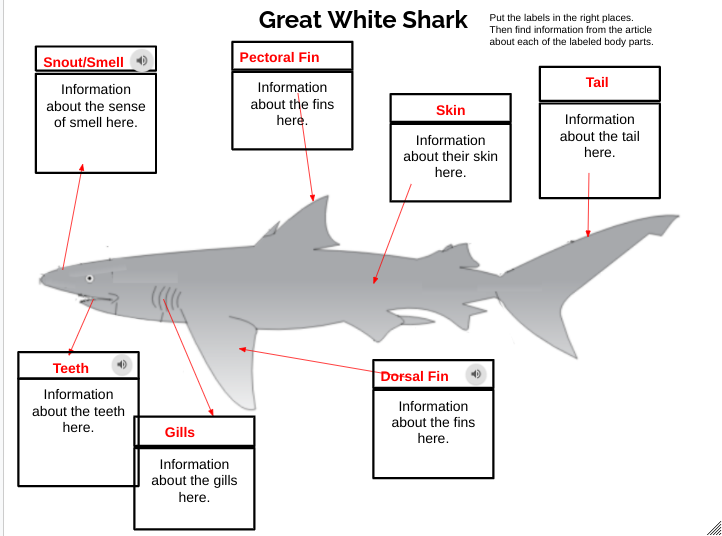 Great White Shark

Put the labels in the right places.
Then find information from the article about each of the labeled body parts.

Snout/Smell

Information about the sense of smell here.

Pectoral Fin

Information about the fins here.

Skin

Information about their skin here.

Tail

Information about the tail here.

Teeth

Information about the teeth here.

Gills

Information about the gills here.

Dorsal Fin

Information about the fins here.