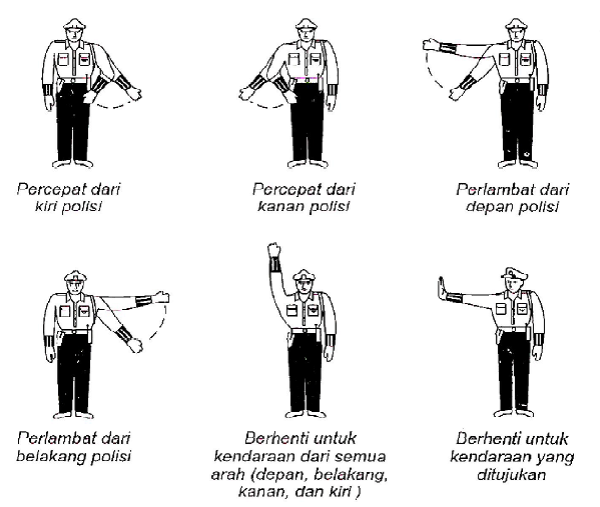 Percepat dari kiri polisi

Percepat dari kanan polisi

Perlambat dari depan polisi

Perlambat dari belakang polisi

Berhenti untuk kendaraan dari semua arah (depan, belakang, kanan, dan kiri )

Berhenti untuk kendaraan yang ditujukan