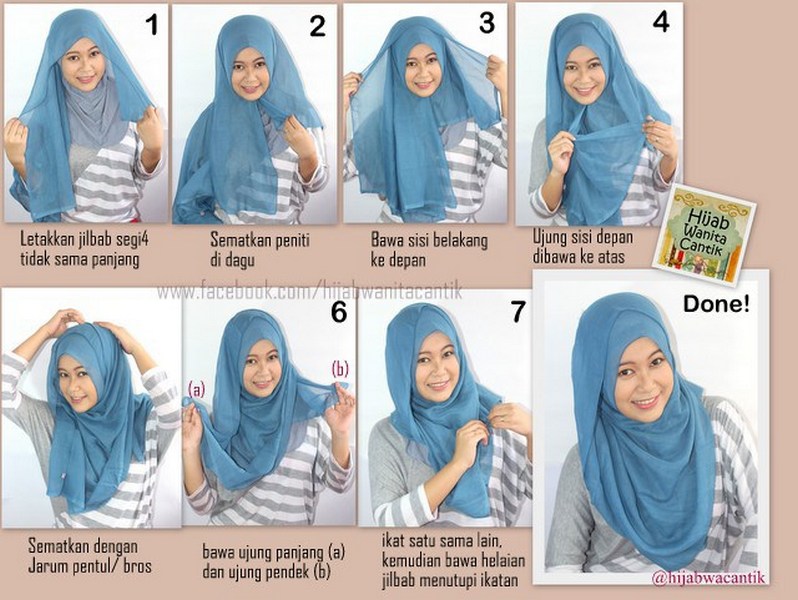 1

Letakkan jilbab segi4 tidak sama panjang

2

Sematkan peniti di dagu

3

Bawa sisi belakang ke depan

4

Ujung sisi depan dibawa ke atas

Hijab Wanita Cantik

www.facebook.com/hijabwanitacantik

Sematkan dengan Jarum pentul/ bros

6

(a)

(b)

bawa ujung panjang (a) dan ujung pendek (b)

7

ikat satu sama lain, kemudian bawa helaian jilbab menutupi ikatan

Done!

@hijabwacantik