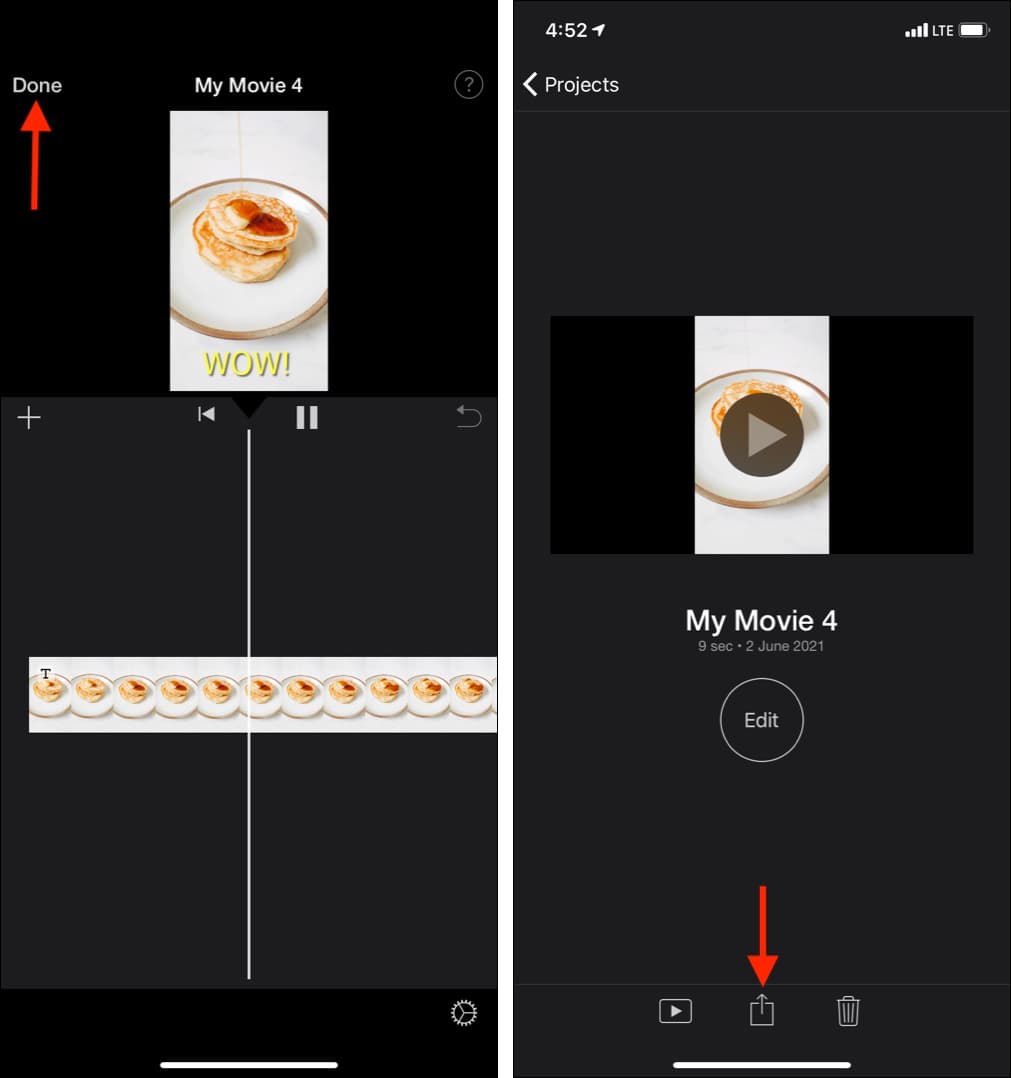 Done

My Movie 4

?

WOW!

T

4:52

LTE

Projects

My Movie 4

9 sec • 2 June 2021

Edit