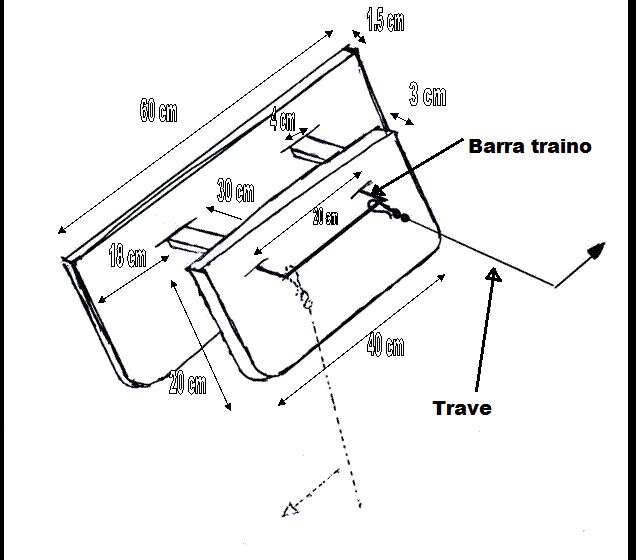 1.5 cm
60 cm
3 cm
4 cm
Barra traino
30 cm
20 cm
18 cm
40 cm
20 cm
Trave